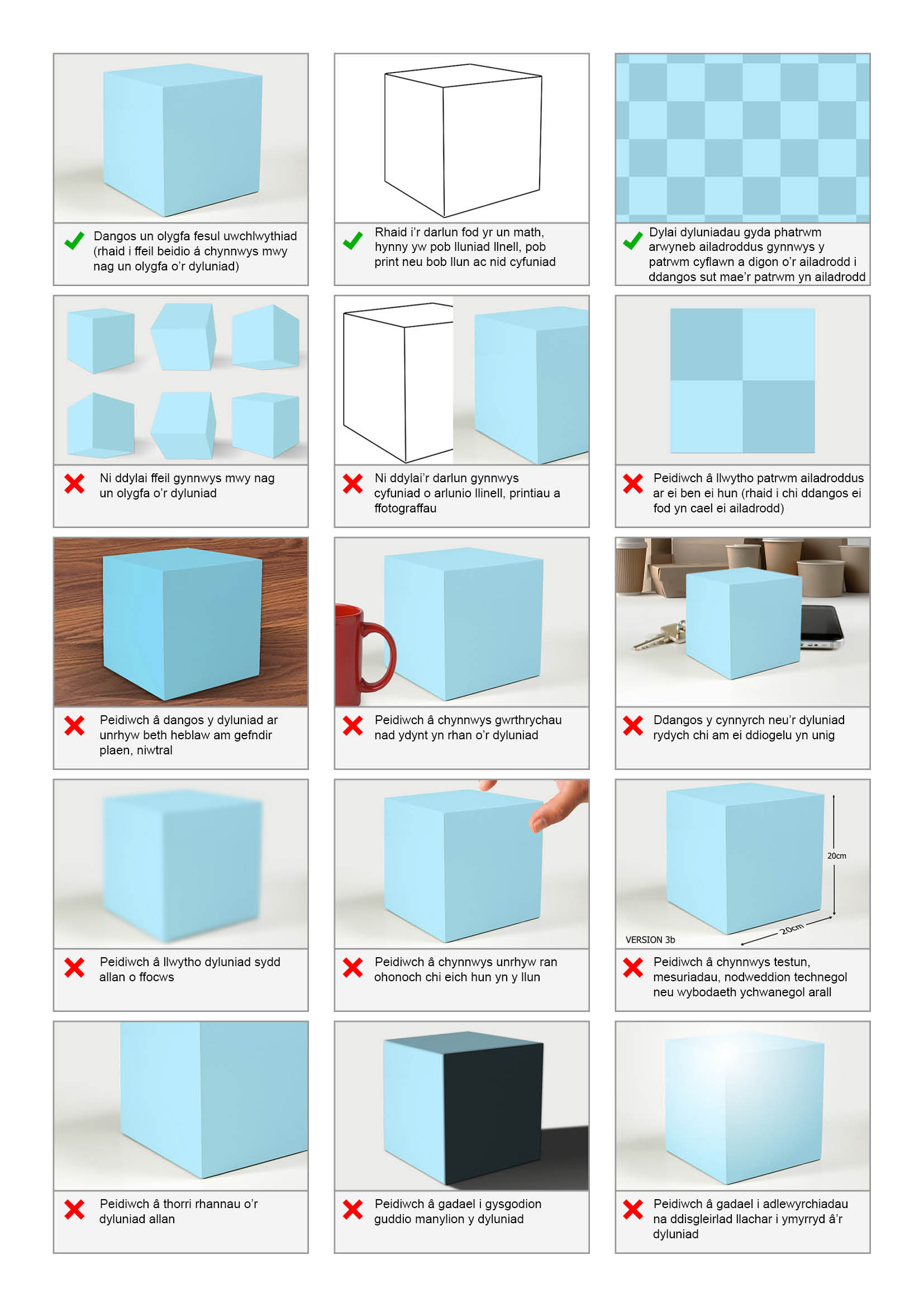 Dangos un olygfa fesul uwchlwythiad (rhaid i ffeil beidio á chynnwys mwy nag un olygfa o'r dyluniad)

Rhaid i'r darlun fod yr un math, hynny yw pob lluniad llnell, pob print neu bob llun ac nid cyfuniad

Dylai dyluniadau gyda phatrwm arwyneb ailadroddus gynnwys y patrwm cyflawn a digon o'r ailadrodd i ddangos sut mae'r patrwm yn ailadrodd

Ni ddylai ffeil gynnwys mwy nag un olygfa o'r dyluniad

Ni ddylai'r darlun gynnwys cyfuniad o arlunio llinell, printiau a ffotograffau

Peidiwch â llwytho patrwm ailadroddus ar ei ben ei hun (rhaid i chi ddangos ei fod yn cael ei ailadrodd)

Peidiwch â dangos y dyluniad ar unrhyw beth heblaw am gefndir plaen, niwtral

Peidiwch â chynnwys gwrthrychau nad ydynt yn rhan o'r dyluniad

Ddangos y cynnyrch neu'r dyluniad rydych chi am ei ddiogelu yn unig

Peidiwch â llwytho dyluniad sydd allan o ffocws

Peidiwch â chynnwys unrhyw ran ohonoch chi eich hun yn y llun

20cm

20cm

VERSION 3b

Peidiwch â chynnwys testun, mesuriadau, nodweddion technegol neu wybodaeth ychwanegol arall

Peidiwch â thorri rhannau o'r dyluniad allan

Peidiwch â gadael i gysgodion guddio manylion y dyluniad

Peidiwch â gadael i adlewyrchiadau na ddisgleirlad llachar i ymyrryd â'r dyluniad