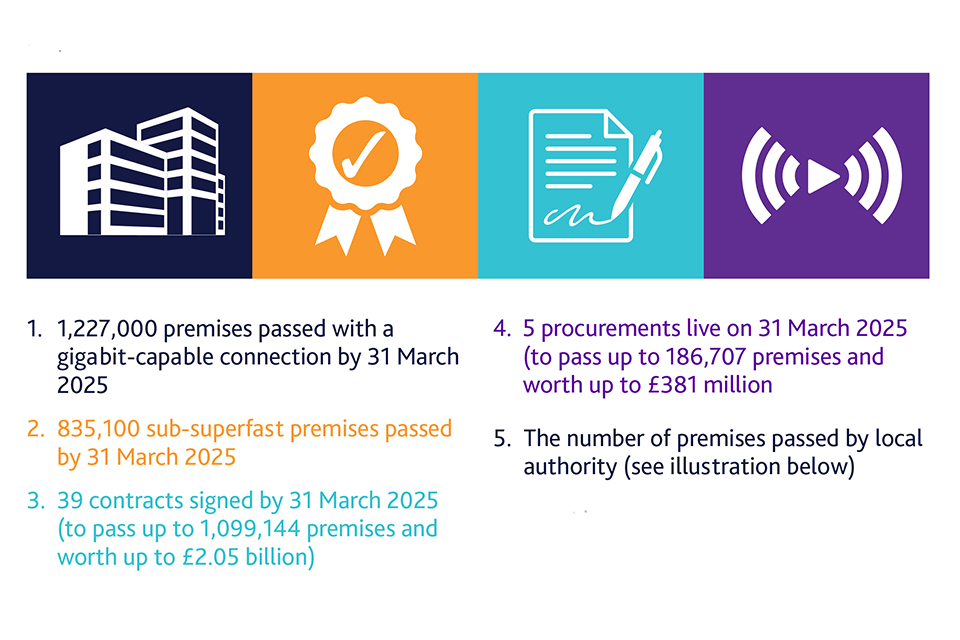 1. 1,227,000 premises passed with a gigabit-capable connection by 31 March 2025

2. 835,100 sub-superfast premises passed by 31 March 2025

3. 39 contracts signed by 31 March 2025 (to pass up to 1,099,144 premises and worth up to £2.05 billion)

4. 5 procurements live on 31 March 2025 (to pass up to 186,707 premises and worth up to £381 million

5. The number of premises passed by local authority (see illustration below)