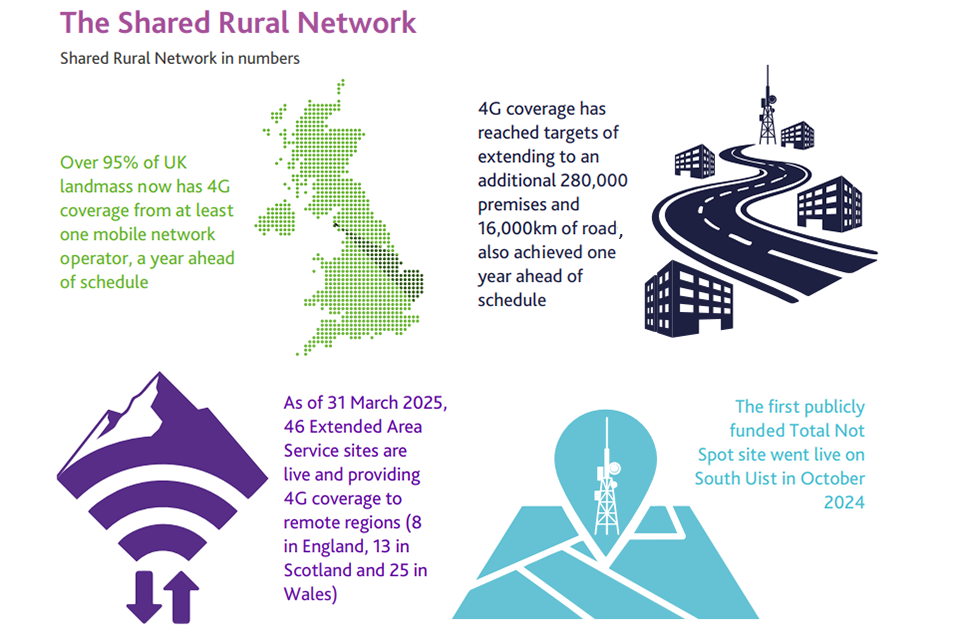 The Shared Rural Network

Shared Rural Network in numbers

Over 95% of UK landmass now has 4G coverage from at least one mobile network operator, a year ahead of schedule

4G coverage has reached targets of extending to an additional 280,000 premises and 16,000km of road, also achieved one year ahead of schedule

As of 31 March 2025, 46 Extended Area Service sites are live and providing 4G coverage to remote regions (8 in England, 13 in Scotland and 25 in Wales)

The first publicly funded Total Not Spot site went live on South Uist in October 2024