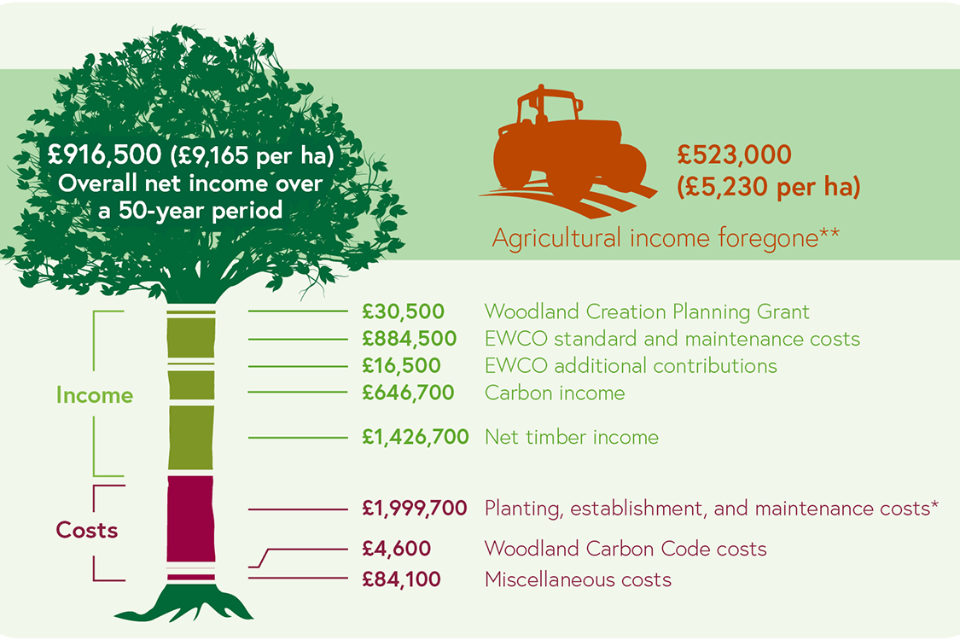 £916,500 (£9,165 per ha)
Overall net income over a 50-year period

£523,000
(£5,230 per ha)

Agricultural income foregone**

Income

£30,500 Woodland Creation Planning Grant
£884,500 EWCO standard and maintenance costs
£16,500 EWCO additional contributions
£646,700 Carbon income
£1,426,700 Net timber income

Costs

£1,999,700 Planting, establishment, and maintenance costs*
£4,600 Woodland Carbon Code costs
£84,100 Miscellaneous costs