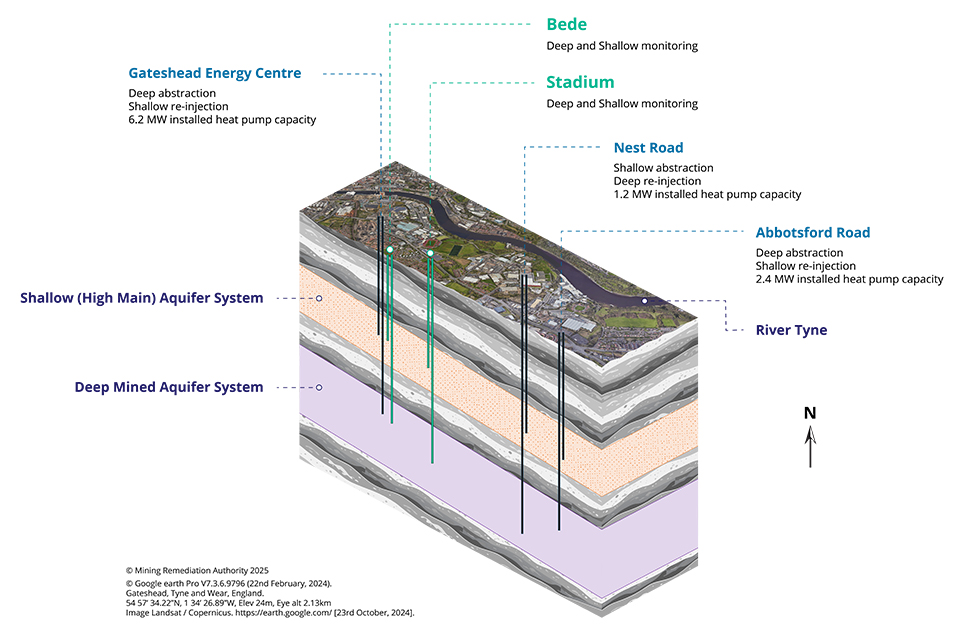 Bede
Deep and Shallow monitoring

Gateshead Energy Centre
Deep abstraction
Shallow re-injection
6.2 MW installed heat pump capacity

Stadium
Deep and Shallow monitoring

Nest Road
Shallow abstraction
Deep re-injection
1.2 MW installed heat pump capacity

Abbotsford Road
Deep abstraction
Shallow re-injection
2.4 MW installed heat pump capacity

Shallow (High Main) Aquifer System

River Tyne

Deep Mined Aquifer System

N

© Mining Remediation Authority 2025
© Google earth Pro V7.3.6.9796 (22nd February, 2024).
Gateshead, Tyne and Wear, England.
54 57' 34.22"N, 1 34' 26.89"W, Elev 24m, Eye alt 2.13km
Image Landsat / Copernicus. https://earth.google.com/ [23rd October, 2024].