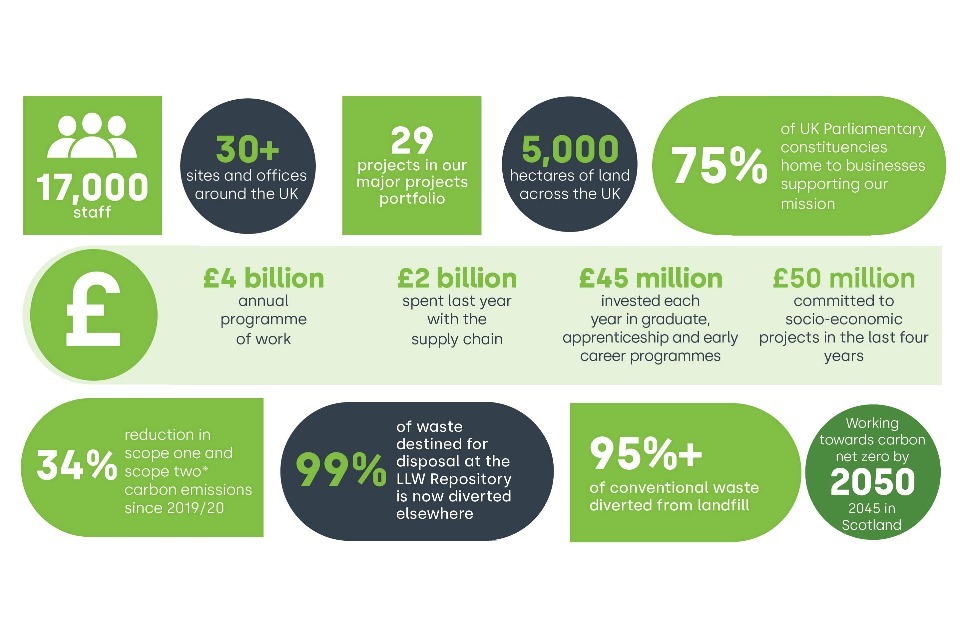 17,000
staff

30+
sites and offices around the UK

29
projects in our major projects portfolio

5,000
hectares of land across the UK

75%
of UK Parliamentary constituencies home to businesses supporting our mission

£

£4 billion
annual programme of work

£2 billion
spent last year with the supply chain

£45 million
invested each year in graduate, apprenticeship and early career programmes

£50 million
committed to socio-economic projects in the last four years

34%
reduction in scope one and scope two* carbon emissions since 2019/20

99%
of waste destined for disposal at the LLW Repository is now diverted elsewhere

95%+
of conventional waste diverted from landfill

Working towards carbon net zero by
2050
2045 in Scotland