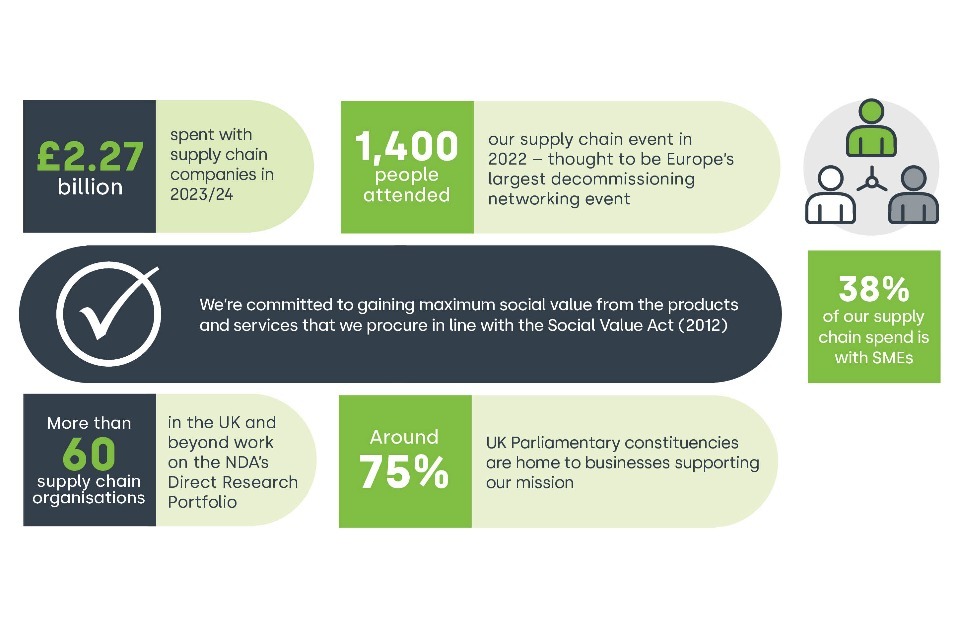 £2.27 billion

spent with supply chain companies in 2023/24

1,400 people attended

our supply chain event in 2022 – thought to be Europe's largest decommissioning networking event

We're committed to gaining maximum social value from the products and services that we procure in line with the Social Value Act (2012)

38% of our supply chain spend is with SMEs

More than 60 supply chain organisations

in the UK and beyond work on the NDA's Direct Research Portfolio

Around 75%

UK Parliamentary constituencies are home to businesses supporting our mission