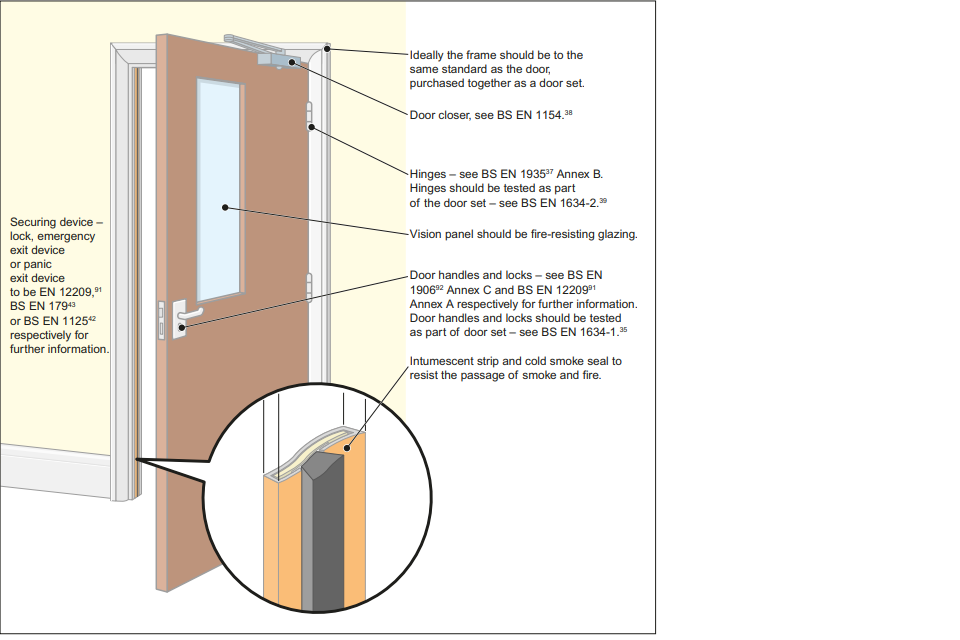 Securing device – lock, emergency exit device or panic exit device to be EN 12209,$^{91}$ BS EN 179$^{43}$ or BS EN 1125$^{42}$ respectively for further information.

Ideally the frame should be to the same standard as the door, purchased together as a door set.

Door closer, see BS EN 1154.$^{38}$

Hinges – see BS EN 1935$^{37}$ Annex B. Hinges should be tested as part of the door set – see BS EN 1634-2.$^{39}$

Vision panel should be fire-resisting glazing.

Door handles and locks – see BS EN 1906$^{92}$ Annex C and BS EN 12209$^{91}$ Annex A respectively for further information. Door handles and locks should be tested as part of door set – see BS EN 1634-1.$^{35}$

Intumescent strip and cold smoke seal to resist the passage of smoke and fire.