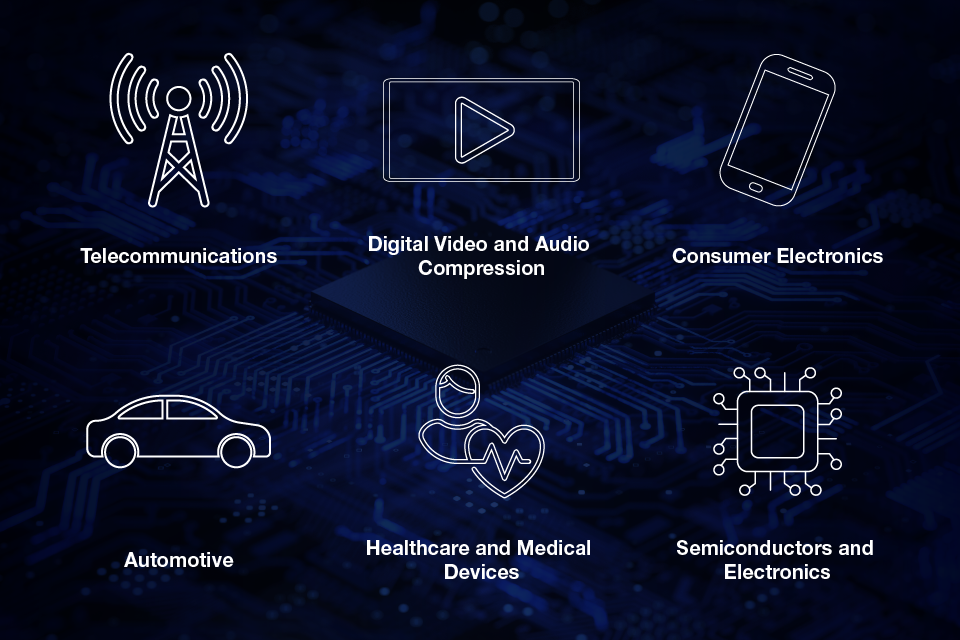 Telecommunications

Digital Video and Audio Compression

Consumer Electronics

Automotive

Healthcare and Medical Devices

Semiconductors and Electronics