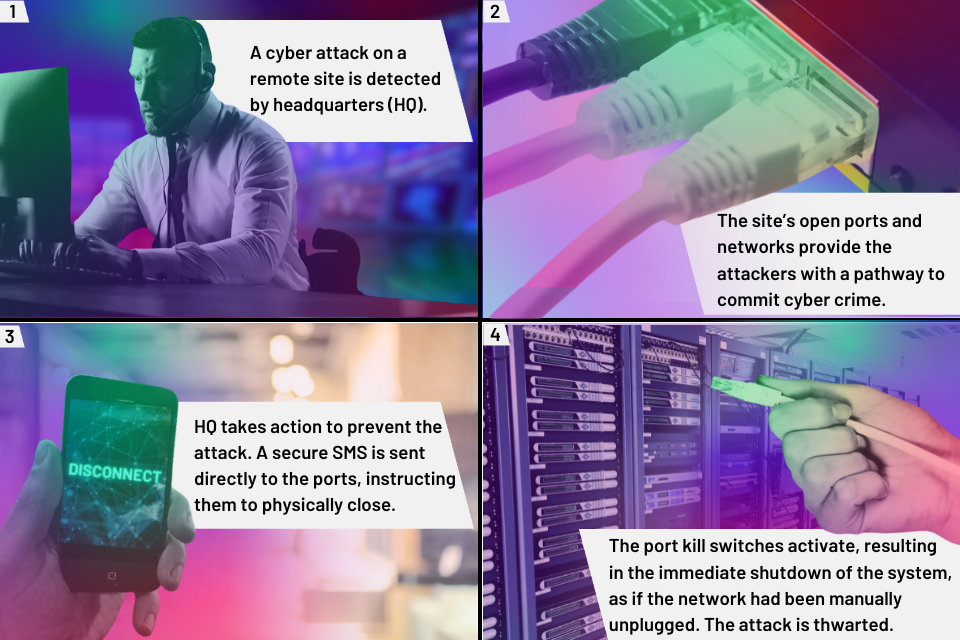 1

A cyber attack on a remote site is detected by headquarters (HQ).

2

The site's open ports and networks provide the attackers with a pathway to commit cyber crime.

3

DISCONNECT

HQ takes action to prevent the attack. A secure SMS is sent directly to the ports, instructing them to physically close.

4

The port kill switches activate, resulting in the immediate shutdown of the system, as if the network had been manually unplugged. The attack is thwarted.