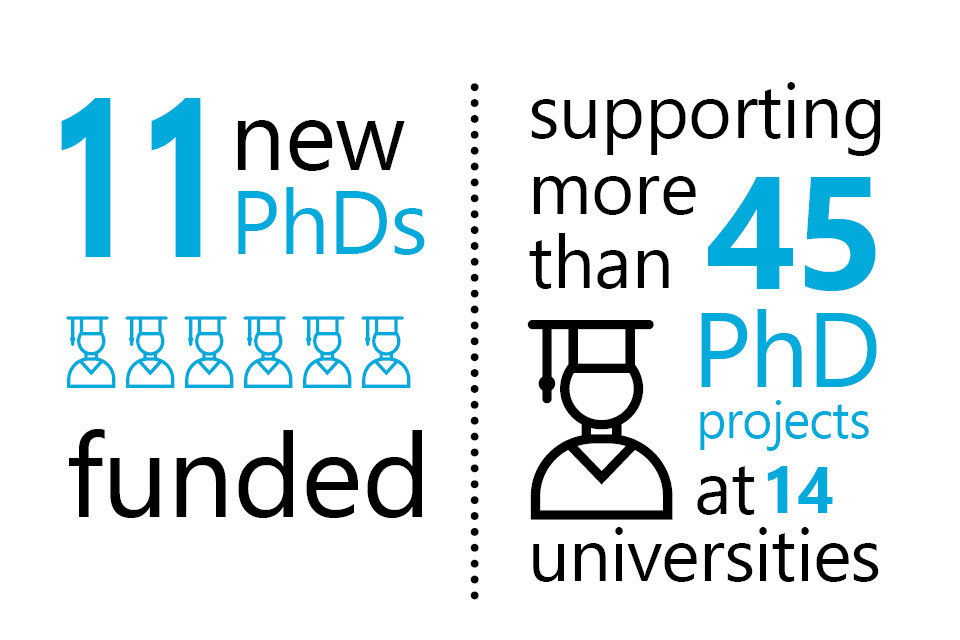 11 new PhDs

funded

supporting more than 45 PhD projects at 14 universities