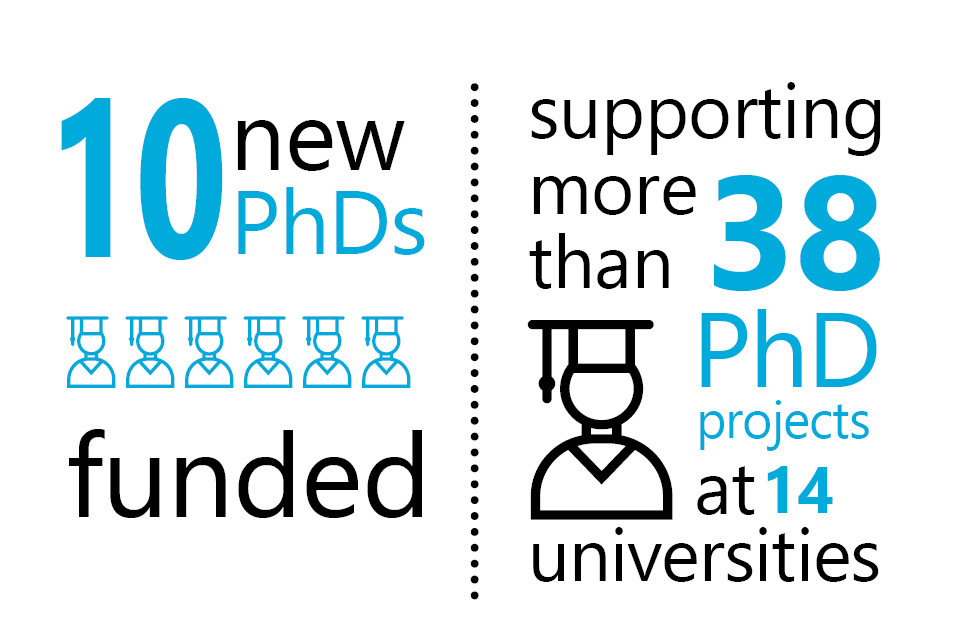 10 new PhDs

funded

supporting more than 38 PhD projects at 14 universities