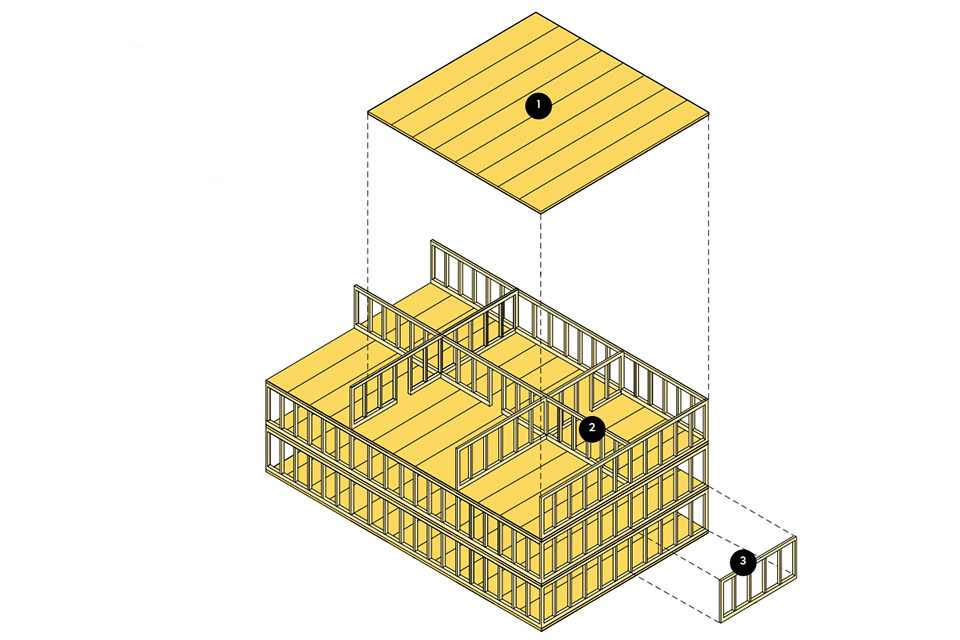 1
2
3