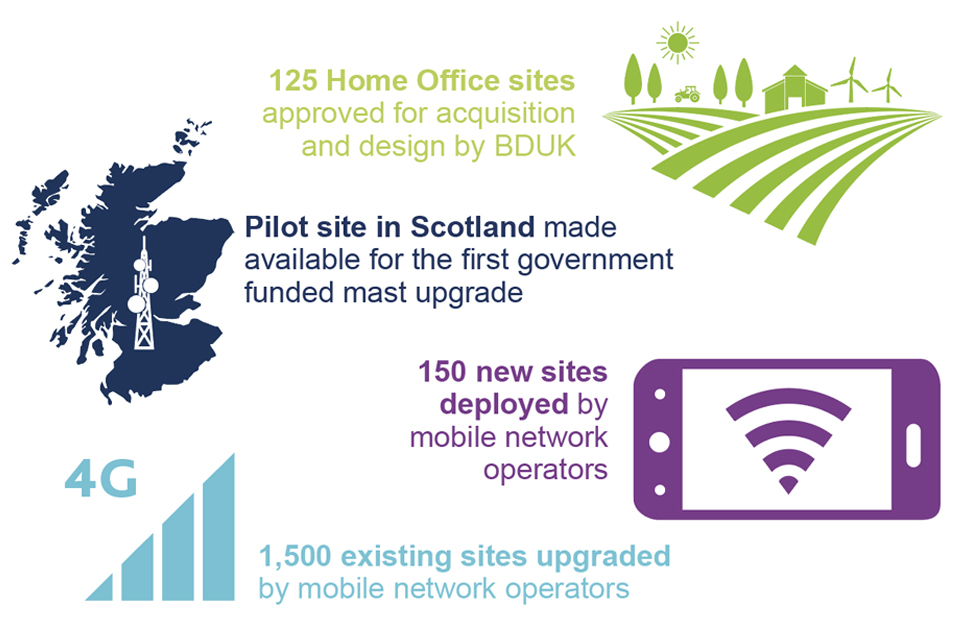 125 Home Office sites approved for acquisition and design by BDUK

Pilot site in Scotland made available for the first government funded mast upgrade

150 new sites deployed by mobile network operators

4G

1,500 existing sites upgraded by mobile network operators