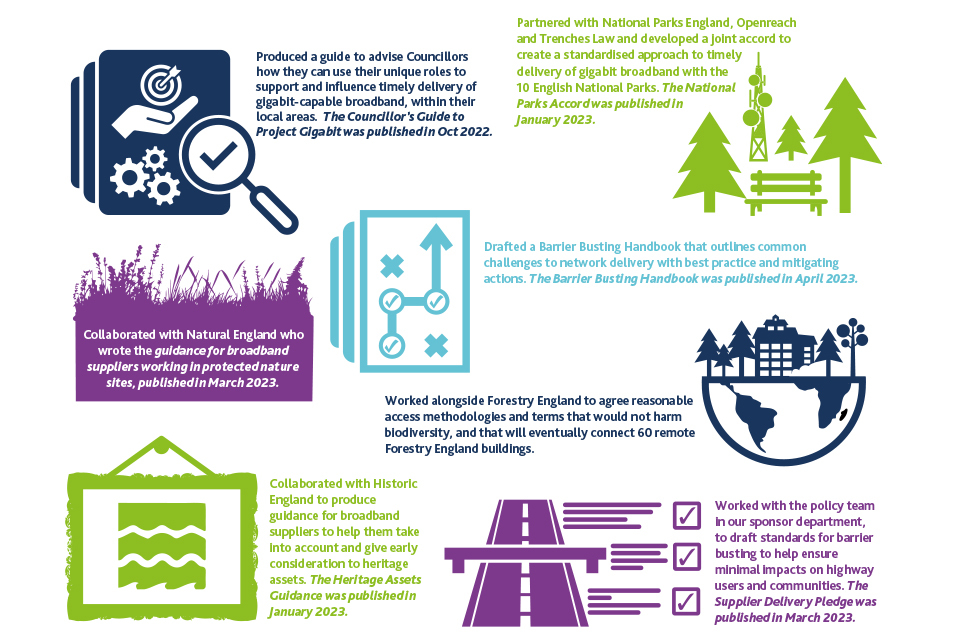 Produced a guide to advise Councillors how they can use their unique roles to support and influence timely delivery of gigabit-capable broadband, within their local areas. The Councillor's Guide to Project Gigabit was published in Oct 2022.

Partnered with National Parks England, Openreach and Trenches Law and developed a joint accord to create a standardised approach to timely delivery of gigabit broadband with the 10 English National Parks. The National Parks Accord was published in January 2023.

Drafted a Barrier Busting Handbook that outlines common challenges to network delivery with best practice and mitigating actions. The Barrier Busting Handbook was published in April 2023.

Collaborated with Natural England who wrote the guidance for broadband suppliers working in protected nature sites, published in March 2023.

Worked alongside Forestry England to agree reasonable access methodologies and terms that would not harm biodiversity, and that will eventually connect 60 remote Forestry England buildings.

Collaborated with Historic England to produce guidance for broadband suppliers to help them take into account and give early consideration to heritage assets. The Heritage Assets Guidance was published in January 2023.

Worked with the policy team in our sponsor department, to draft standards for barrier busting to help ensure minimal impacts on highway users and communities. The Supplier Delivery Pledge was published in March 2023.