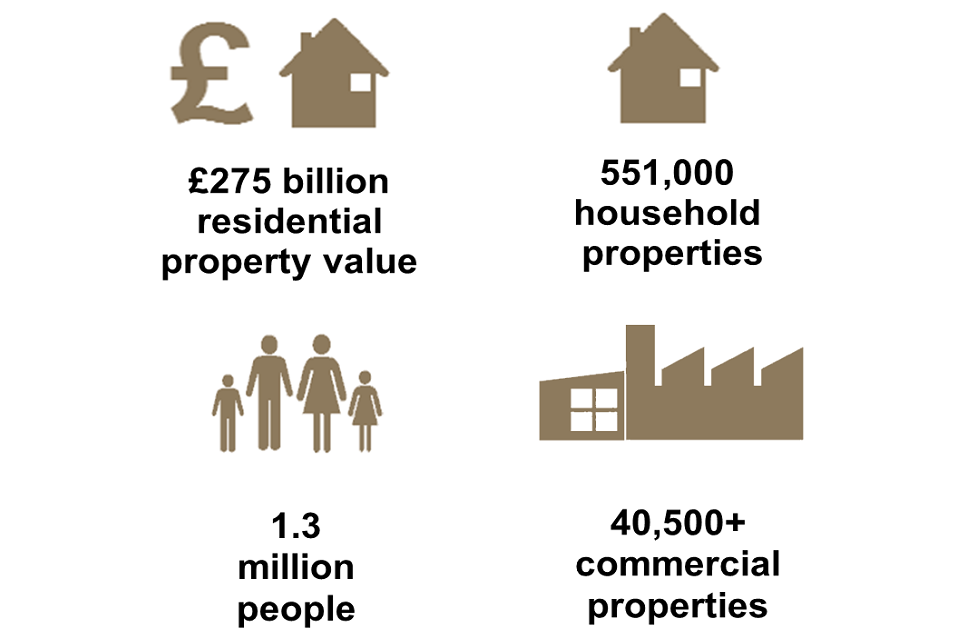 £275 billion residential property value

551,000 household properties

1.3 million people

40,500+ commercial properties