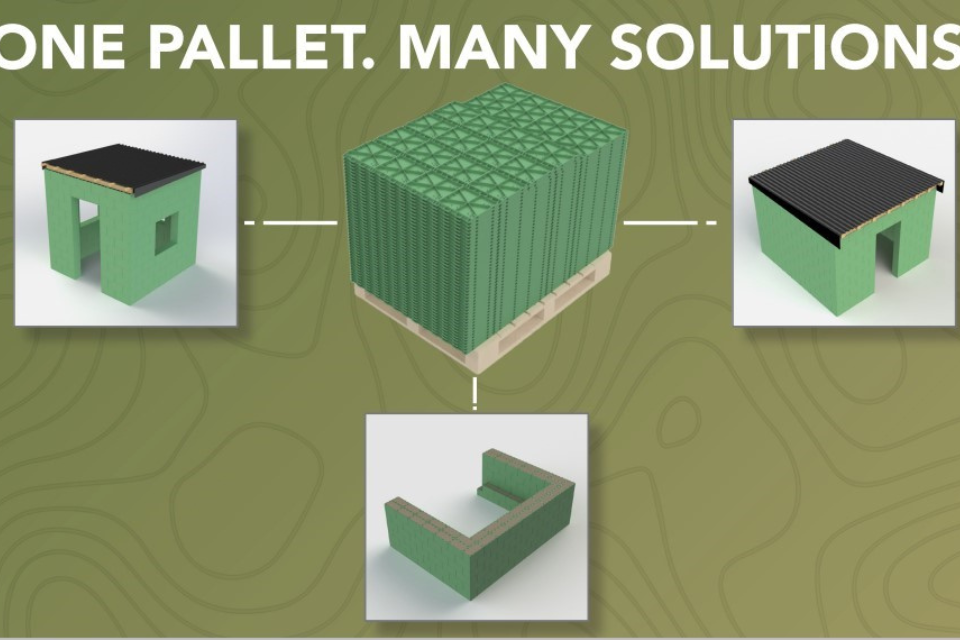 ONE PALLET. MANY SOLUTIONS