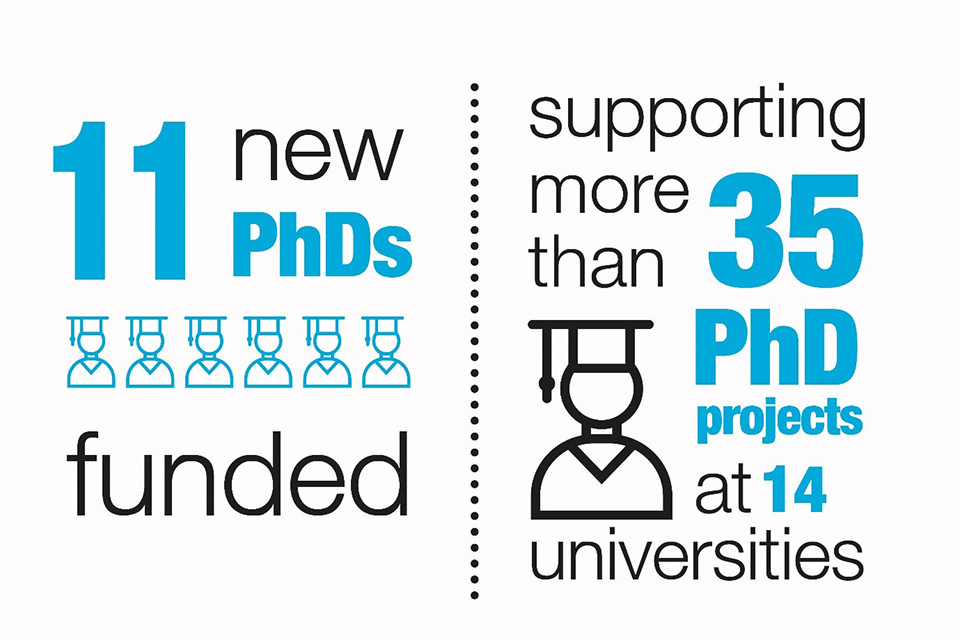 11 new PhDs

funded

supporting more than 35 PhD projects at 14 universities