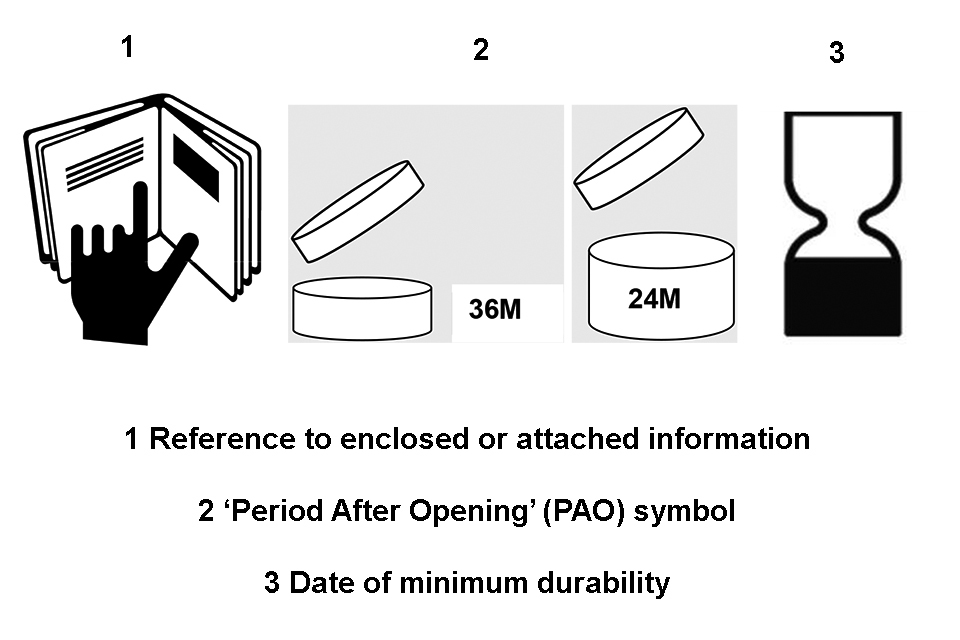 1

2

3

36M

24M

1 Reference to enclosed or attached information

2 ‘Period After Opening’ (PAO) symbol

3 Date of minimum durability