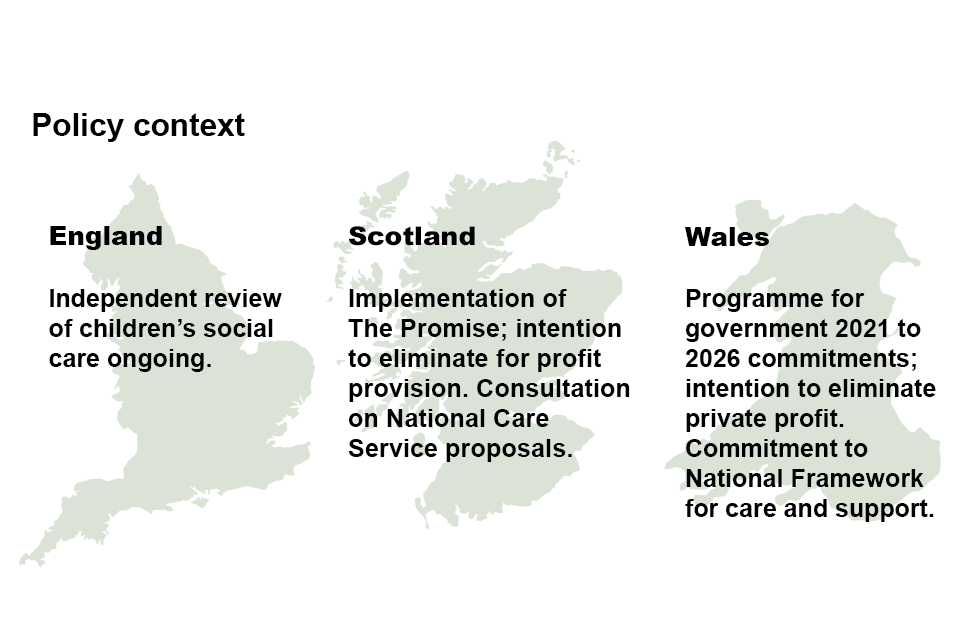 Policy context

England

Independent review of children's social care ongoing.

Scotland

Implementation of The Promise; intention to eliminate for profit provision. Consultation on National Care Service proposals.

Wales

Programme for government 2021 to 2026 commitments; intention to eliminate private profit. Commitment to National Framework for care and support.