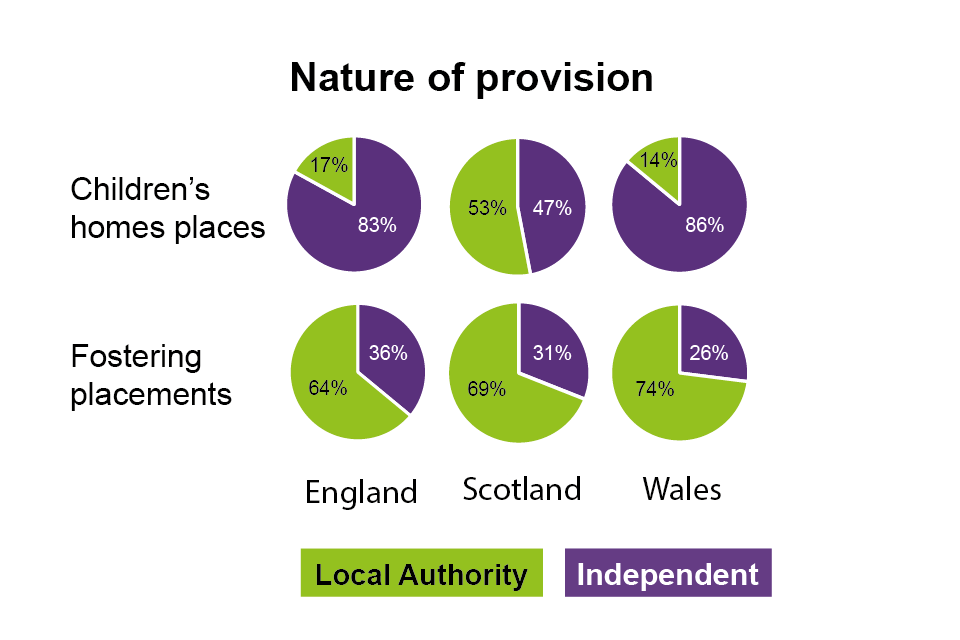 Nature of provision

Children's homes places

17%
83%

53%
47%

14%
86%

Fostering placements

64%
36%

69%
31%

74%
26%

England Scotland Wales

Local Authority Independent