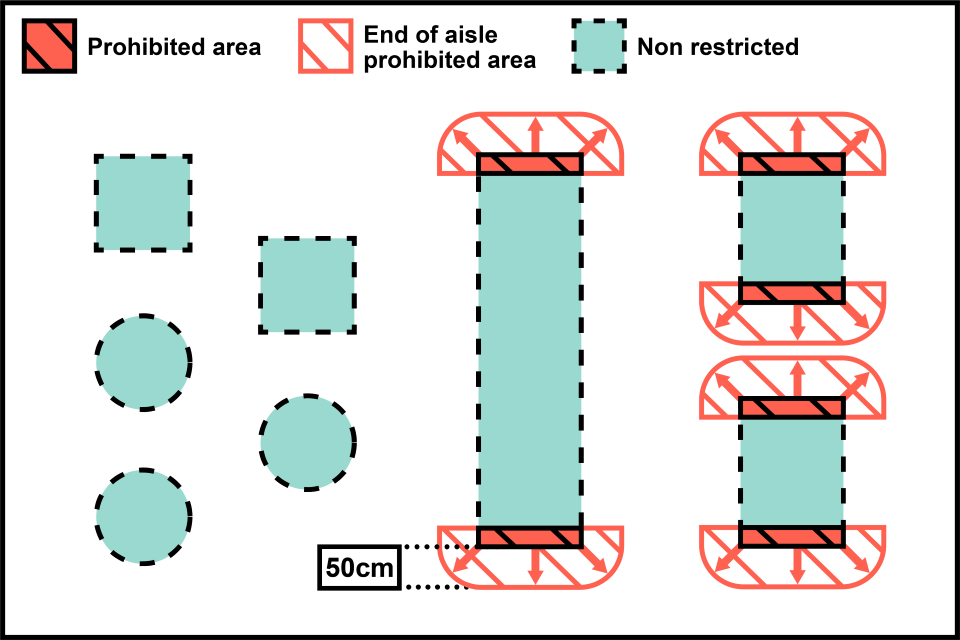 Prohibited area
End of aisle prohibited area
Non restricted
50cm