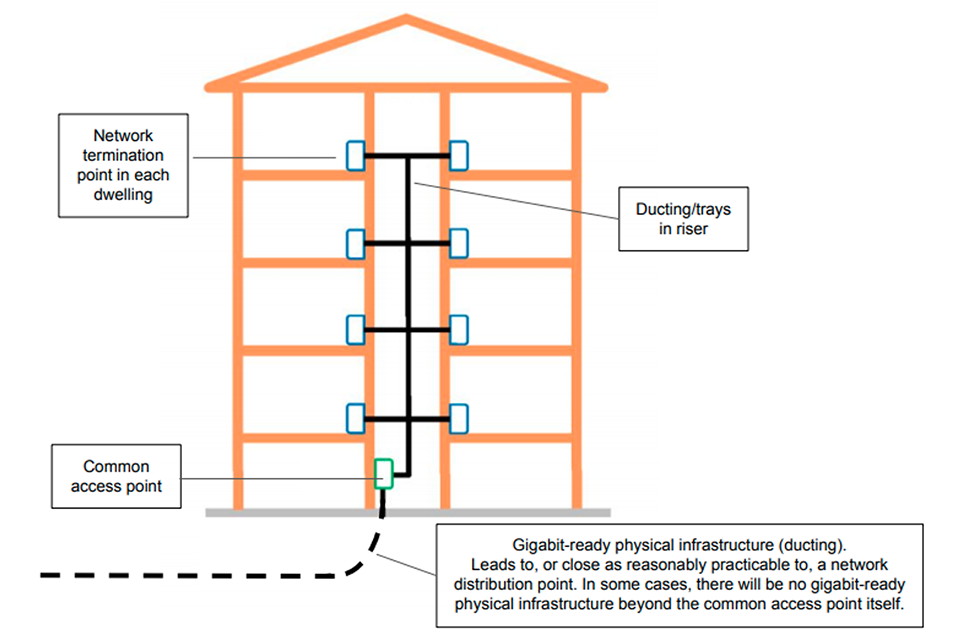 Network termination point in each dwelling

Ducting/trays in riser

Common access point

Gigabit-ready physical infrastructure (ducting). Leads to, or close as reasonably practicable to, a network distribution point. In some cases, there will be no gigabit-ready physical infrastructure beyond the common access point itself.