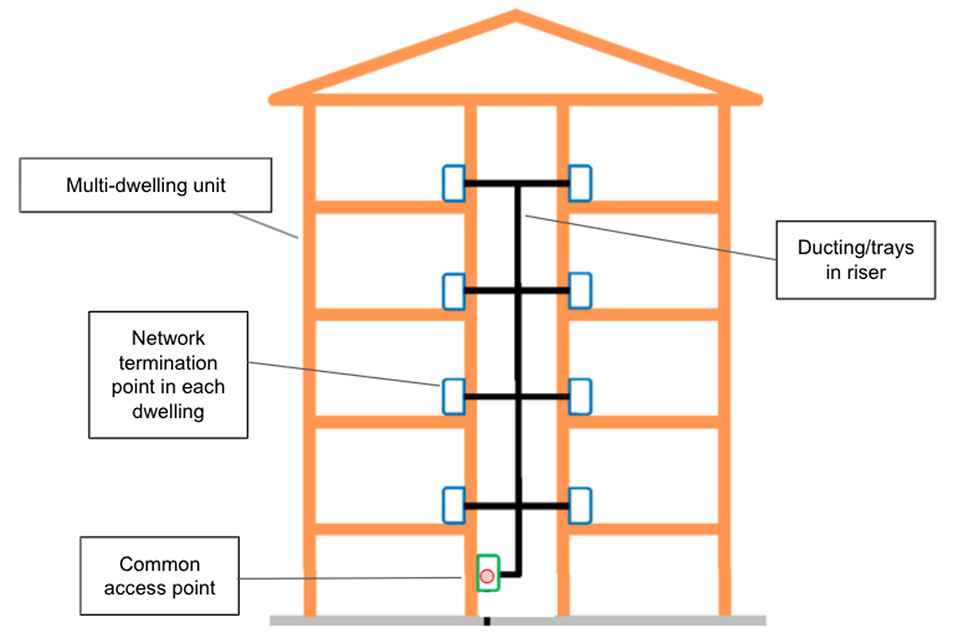 Multi-dwelling unit

Ducting/trays in riser

Network termination point in each dwelling

Common access point