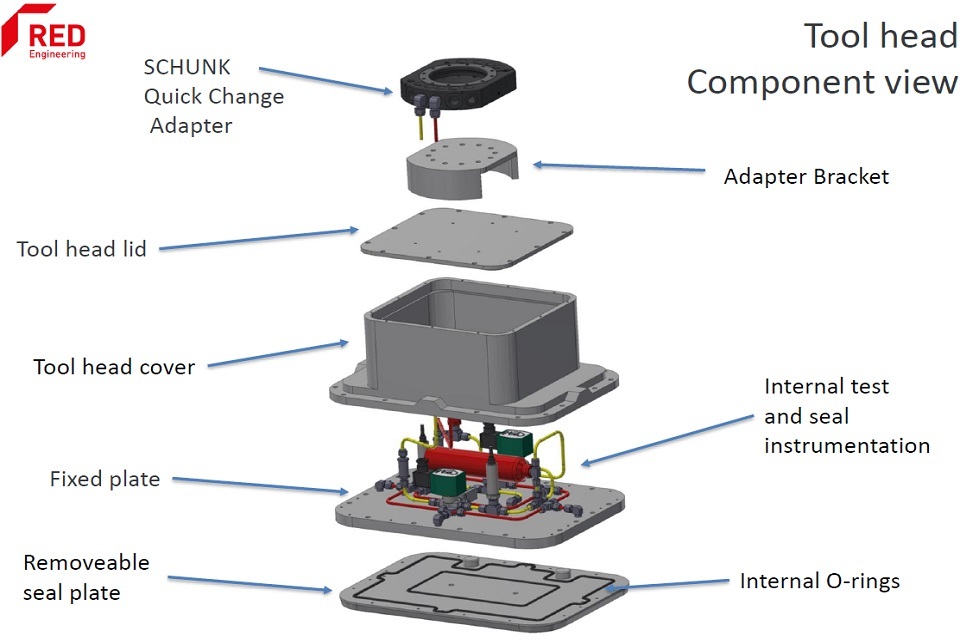 RED
Engineering

Tool head
Component view

SCHUNK
Quick Change
Adapter

Adapter Bracket

Tool head lid

Tool head cover

Internal test
and seal
instrumentation

Fixed plate

Removeable
seal plate

Internal O-rings