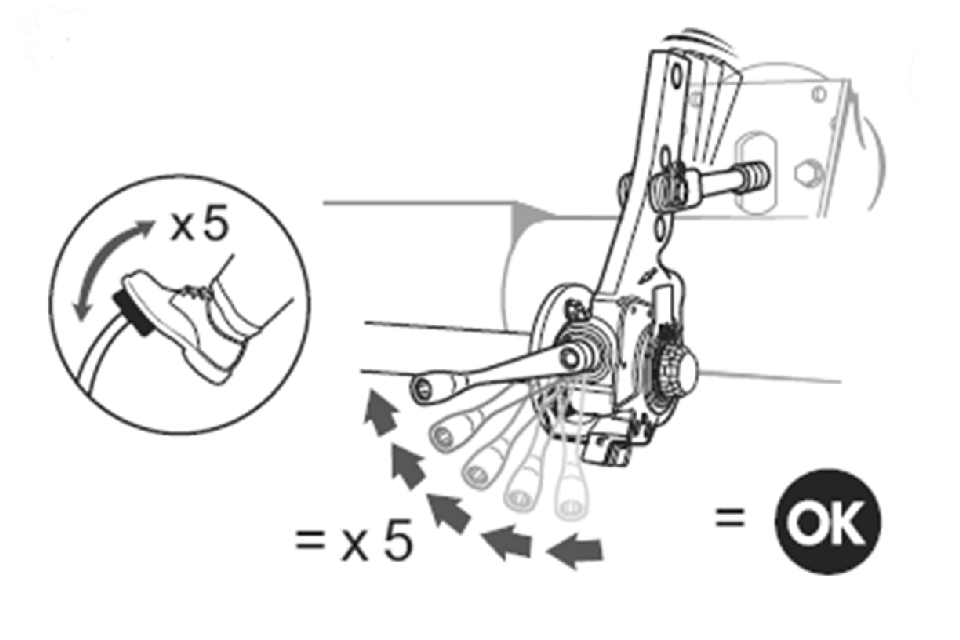 x 5

= x 5

= OK