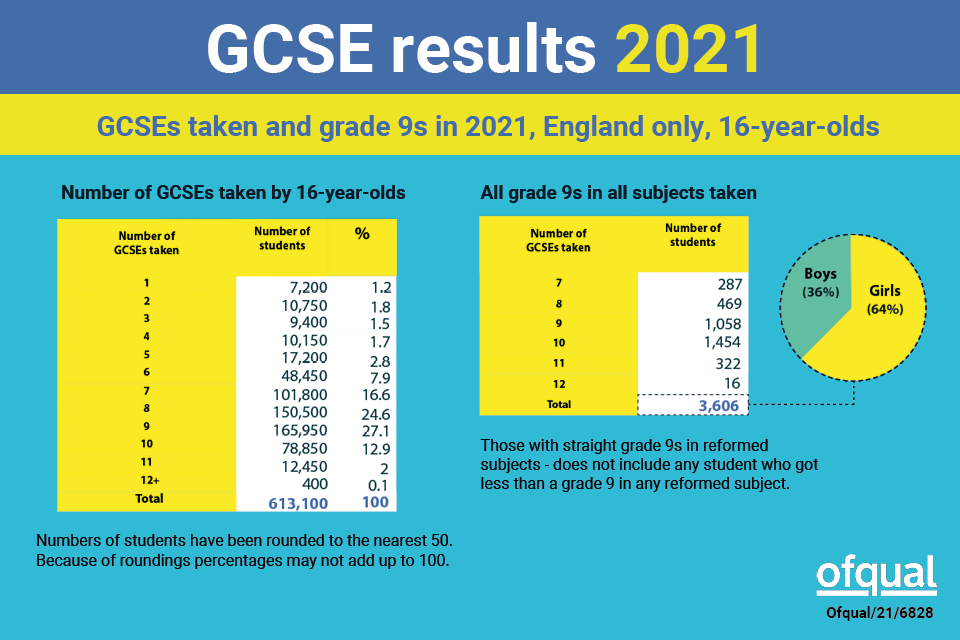 GCSE results 2021

GCSEs taken and grade 9s in 2021, England only, 16-year-olds

Number of GCSEs taken by 16-year-olds

| Number of GCSEs taken | Number of students | % |
|---|---|---|
| 1 | 7,200 | 1.2 |
| 2 | 10,750 | 1.8 |
| 3 | 9,400 | 1.5 |
| 4 | 10,150 | 1.7 |
| 5 | 17,200 | 2.8 |
| 6 | 48,450 | 7.9 |
| 7 | 101,800 | 16.6 |
| 8 | 150,500 | 24.6 |
| 9 | 165,950 | 27.1 |
| 10 | 78,850 | 12.9 |
| 11 | 12,450 | 2 |
| 12+ | 400 | 0.1 |
| Total | 613,100 | 100 |

Numbers of students have been rounded to the nearest 50. Because of roundings percentages may not add up to 100.

All grade 9s in all subjects taken

| Number of GCSEs taken | Number of students |
|---|---|
| 7 | 287 |
| 8 | 469 |
| 9 | 1,058 |
| 10 | 1,454 |
| 11 | 322 |
| 12 | 16 |
| Total | 3,606 |

Boys (36%)
Girls (64%)

Those with straight grade 9s in reformed subjects - does not include any student who got less than a grade 9 in any reformed subject.

ofqual
Ofqual/21/6828