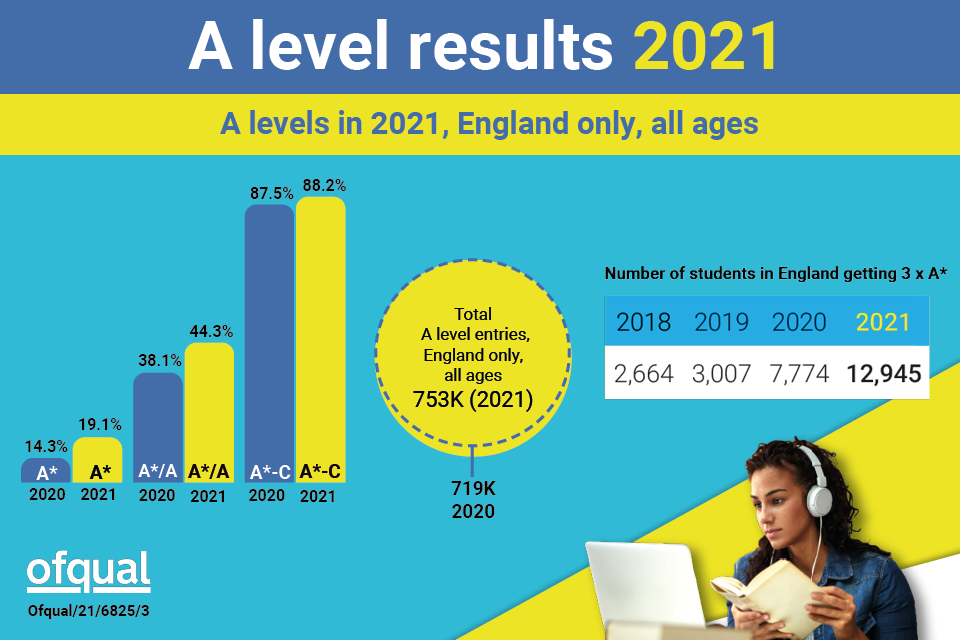 A level results 2021

A levels in 2021, England only, all ages

14.3%
A*
2020

19.1%
A*
2021

38.1%
A*/A
2020

44.3%
A*/A
2021

87.5%
A*-C
2020

88.2%
A*-C
2021

Total A level entries, England only, all ages
753K (2021)

719K
2020

Number of students in England getting 3 x A*

| 2018 | 2019 | 2020 | 2021 |
|---|---|---|---|
| 2,664 | 3,007 | 7,774 | 12,945 |

ofqual
Ofqual/21/6825/3