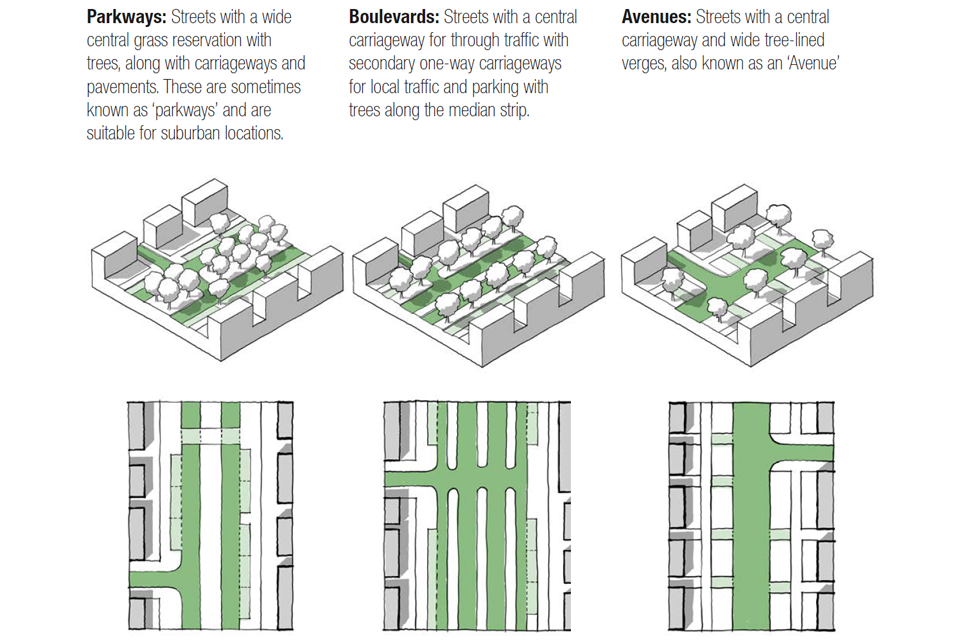 **Parkways:** Streets with a wide central grass reservation with trees, along with carriageways and pavements. These are sometimes known as 'parkways' and are suitable for suburban locations.

**Boulevards:** Streets with a central carriageway for through traffic with secondary one-way carriageways for local traffic and parking with trees along the median strip.

**Avenues:** Streets with a central carriageway and wide tree-lined verges, also known as an 'Avenue'