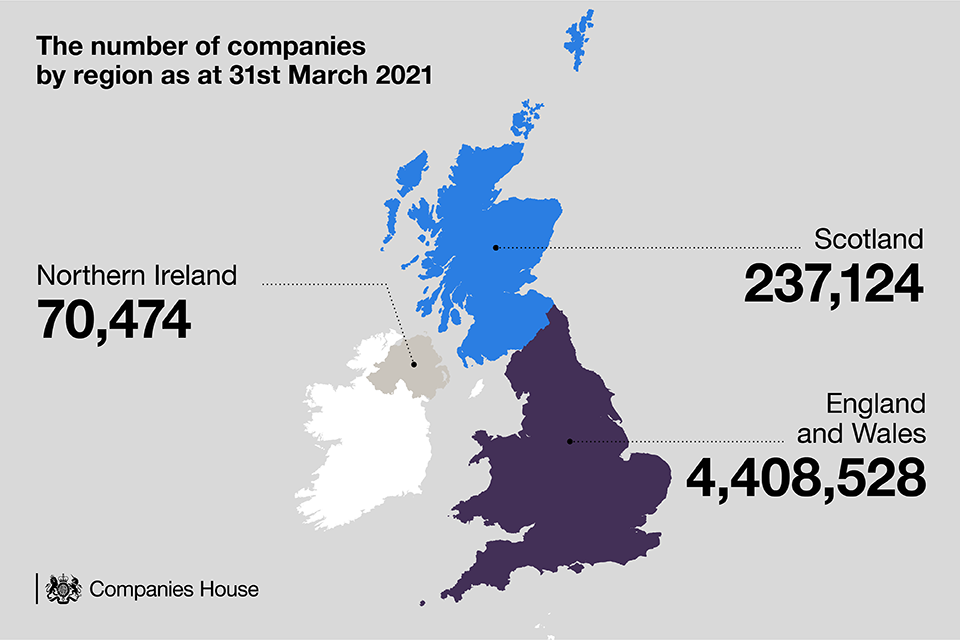 The number of companies by region as at 31st March 2021

Northern Ireland
70,474

Scotland
237,124

England and Wales
4,408,528

Companies House