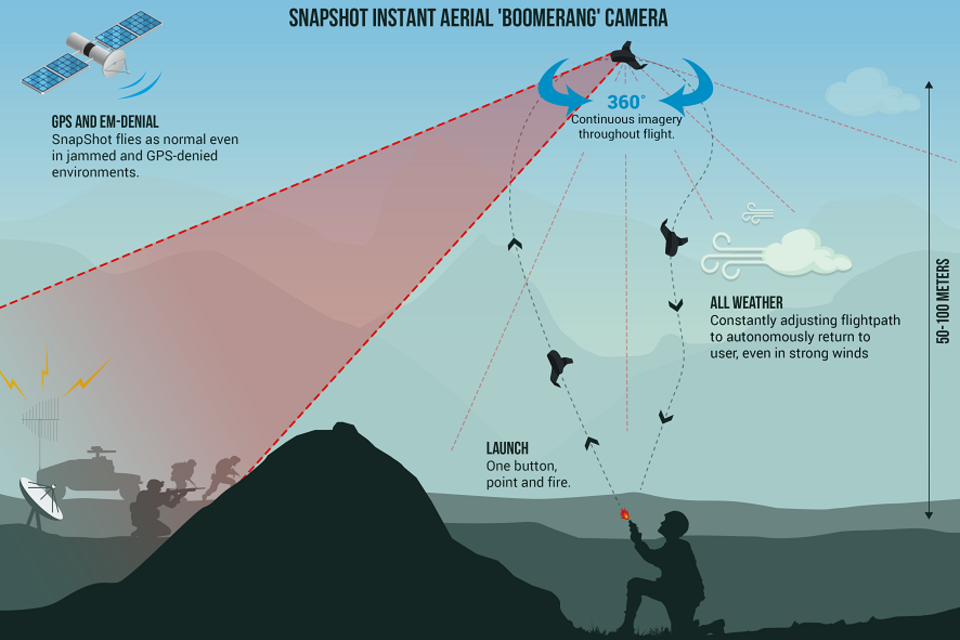 SNAPSHOT INSTANT AERIAL 'BOOMERANG' CAMERA

GPS AND EM-DENIAL
SnapShot flies as normal even in jammed and GPS-denied environments.

360°
Continuous imagery throughout flight.

ALL WEATHER
Constantly adjusting flightpath to autonomously return to user, even in strong winds

LAUNCH
One button, point and fire.

50-100 METERS