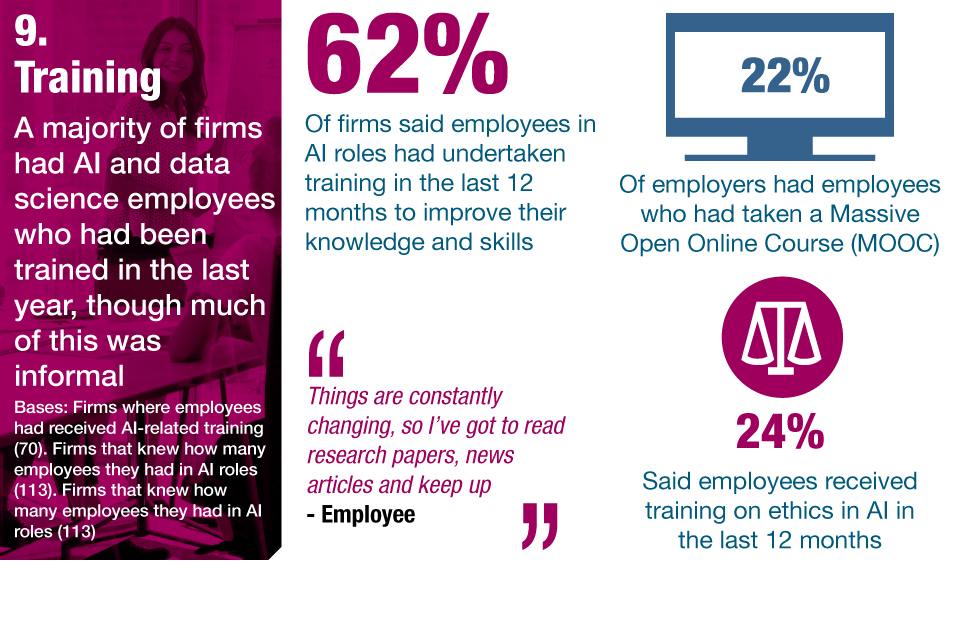 9.
Training

A majority of firms had AI and data science employees who had been trained in the last year, though much of this was informal

Bases: Firms where employees had received AI-related training (70). Firms that knew how many employees they had in AI roles (113). Firms that knew how many employees they had in AI roles (113)

62%

Of firms said employees in AI roles had undertaken training in the last 12 months to improve their knowledge and skills

“

Things are constantly changing, so I've got to read research papers, news articles and keep up

- Employee

”

22%

Of employers had employees who had taken a Massive Open Online Course (MOOC)

24%

Said employees received training on ethics in AI in the last 12 months