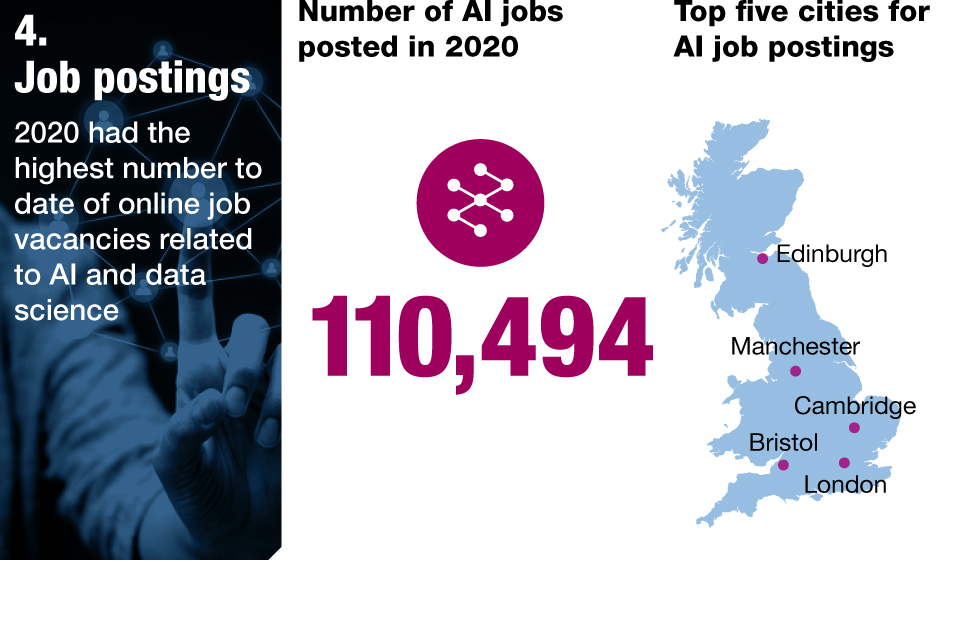 4.
Job postings

2020 had the highest number to date of online job vacancies related to AI and data science

Number of AI jobs posted in 2020

110,494

Top five cities for AI job postings

Edinburgh

Manchester

Cambridge

Bristol

London