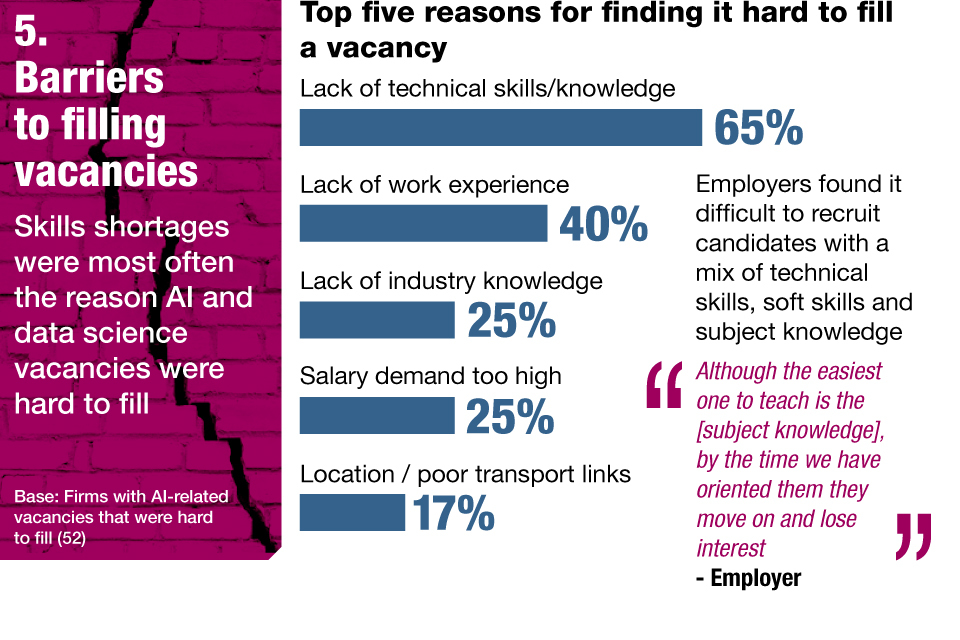 5.
Barriers to filling vacancies

Skills shortages were most often the reason AI and data science vacancies were hard to fill

Base: Firms with AI-related vacancies that were hard to fill (52)

Top five reasons for finding it hard to fill a vacancy

Lack of technical skills/knowledge
65%

Lack of work experience
40%

Lack of industry knowledge
25%

Salary demand too high
25%

Location / poor transport links
17%

Employers found it difficult to recruit candidates with a mix of technical skills, soft skills and subject knowledge

“Although the easiest one to teach is the [subject knowledge], by the time we have oriented them they move on and lose interest”

- Employer