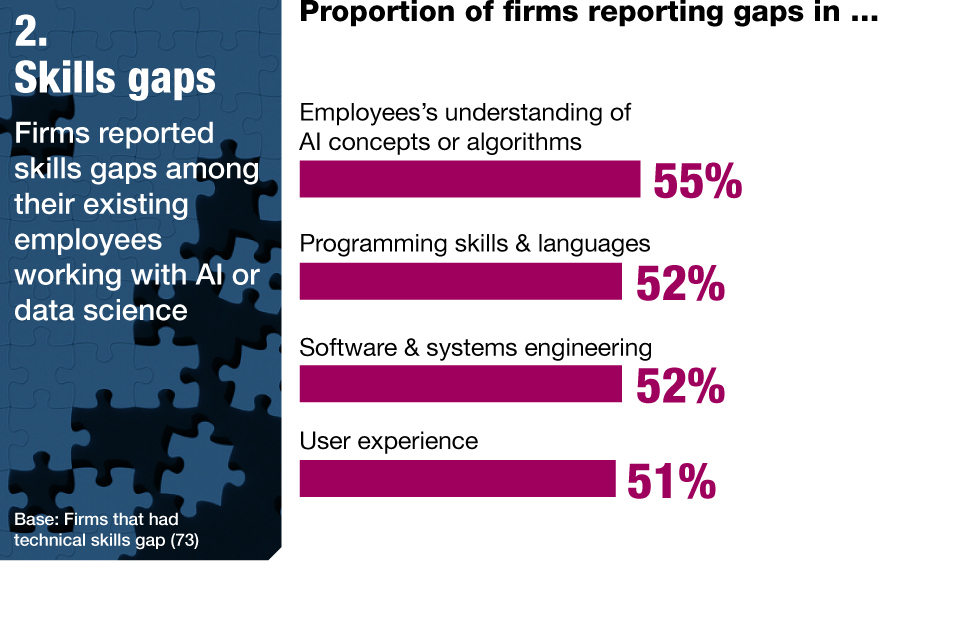 2.
Skills gaps

Firms reported skills gaps among their existing employees working with AI or data science

Base: Firms that had technical skills gap (73)

Proportion of firms reporting gaps in ...

Employees's understanding of AI concepts or algorithms
55%

Programming skills & languages
52%

Software & systems engineering
52%

User experience
51%