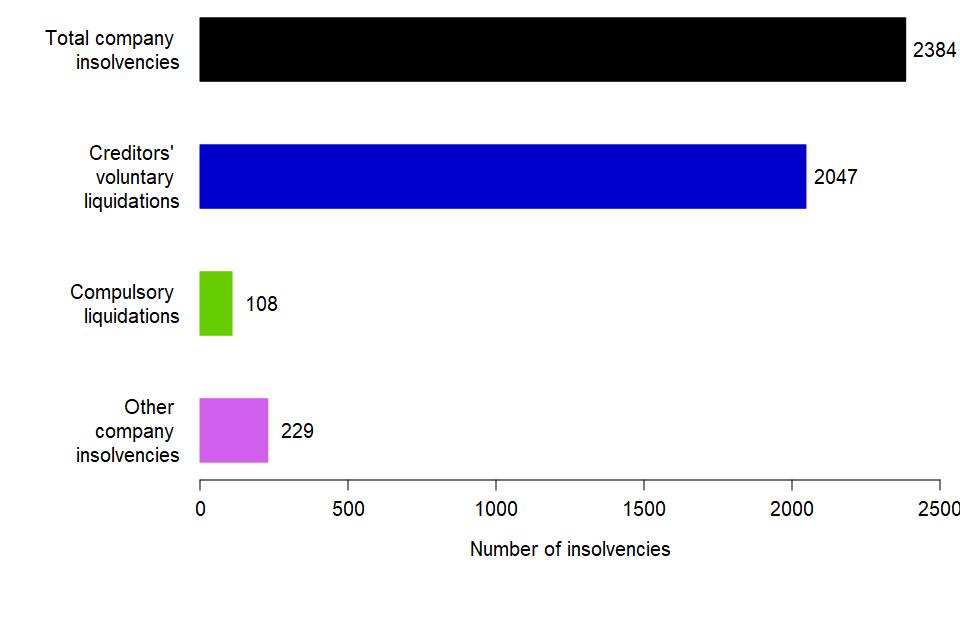 Total company insolvencies
2384

Creditors' voluntary liquidations
2047

Compulsory liquidations
108

Other company insolvencies
229

0
500
1000
1500
2000
2500

Number of insolvencies