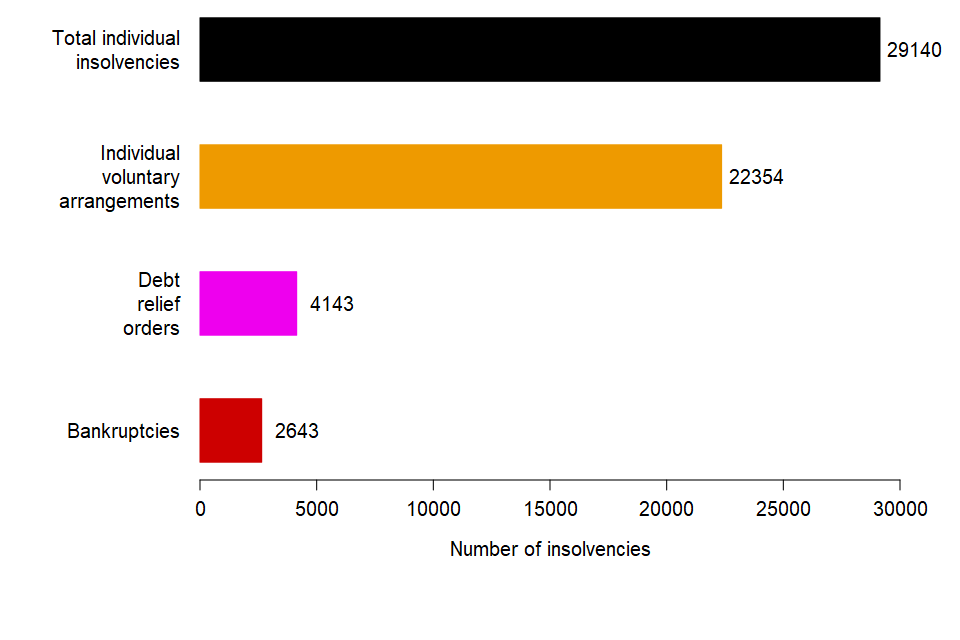 Total individual insolvencies
29140

Individual voluntary arrangements
22354

Debt relief orders
4143

Bankruptcies
2643

0
5000
10000
15000
20000
25000
30000

Number of insolvencies