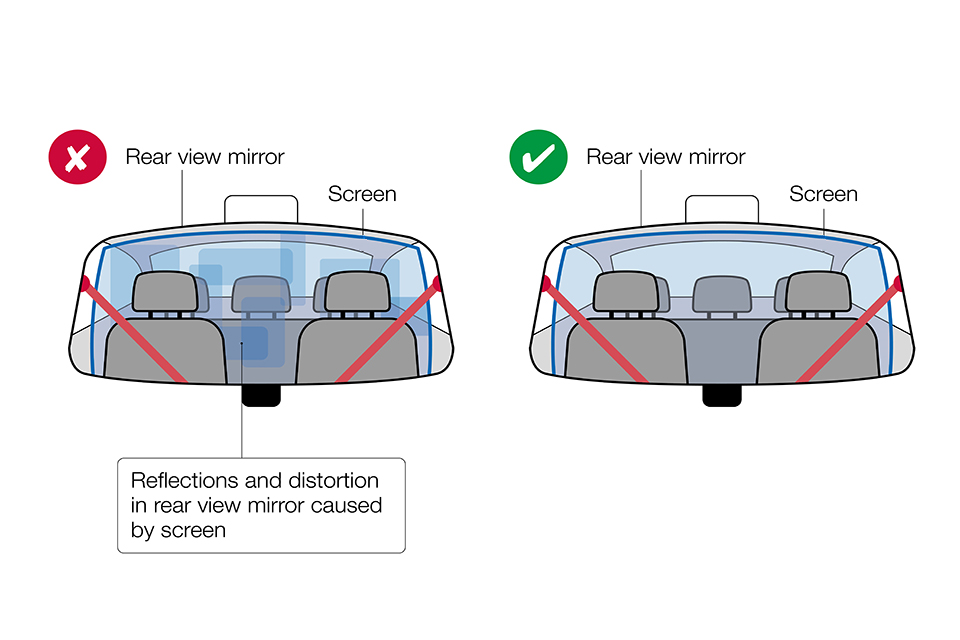 Rear view mirror

Screen

Reflections and distortion in rear view mirror caused by screen

Rear view mirror

Screen