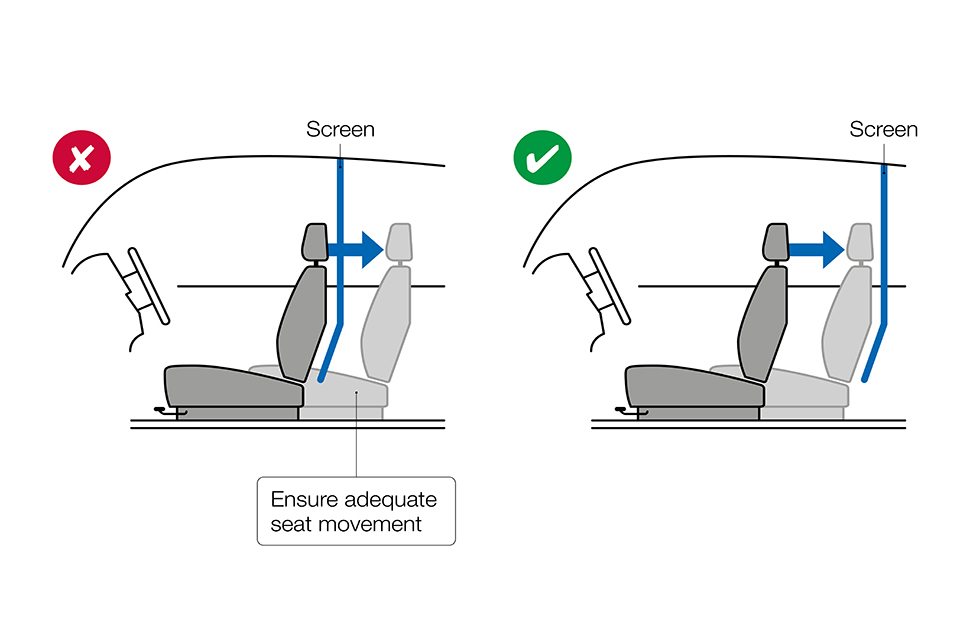 Screen

Ensure adequate seat movement

Screen