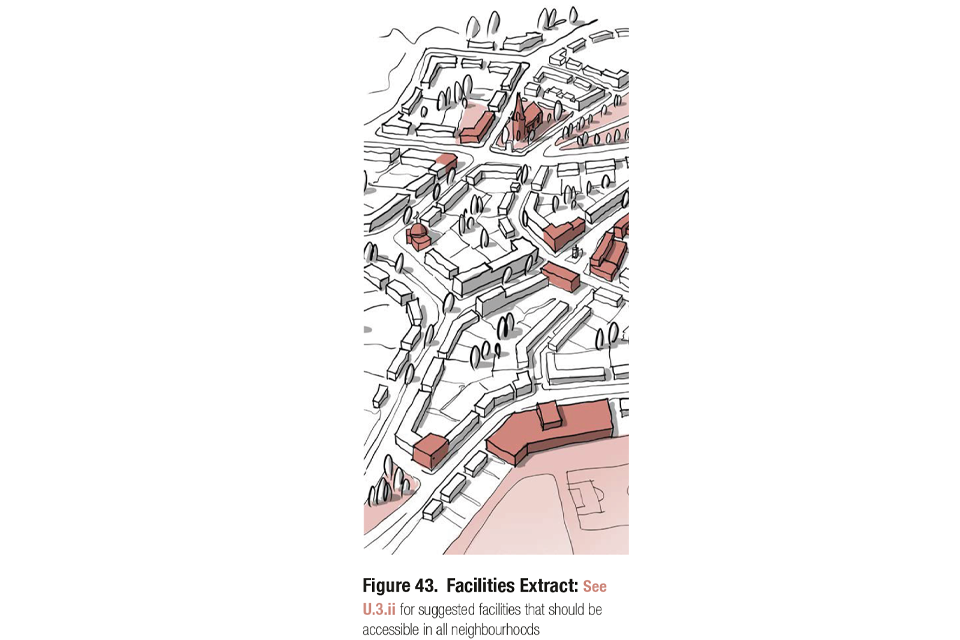 **Figure 43. Facilities Extract:** See U.3.ii for suggested facilities that should be accessible in all neighbourhoods