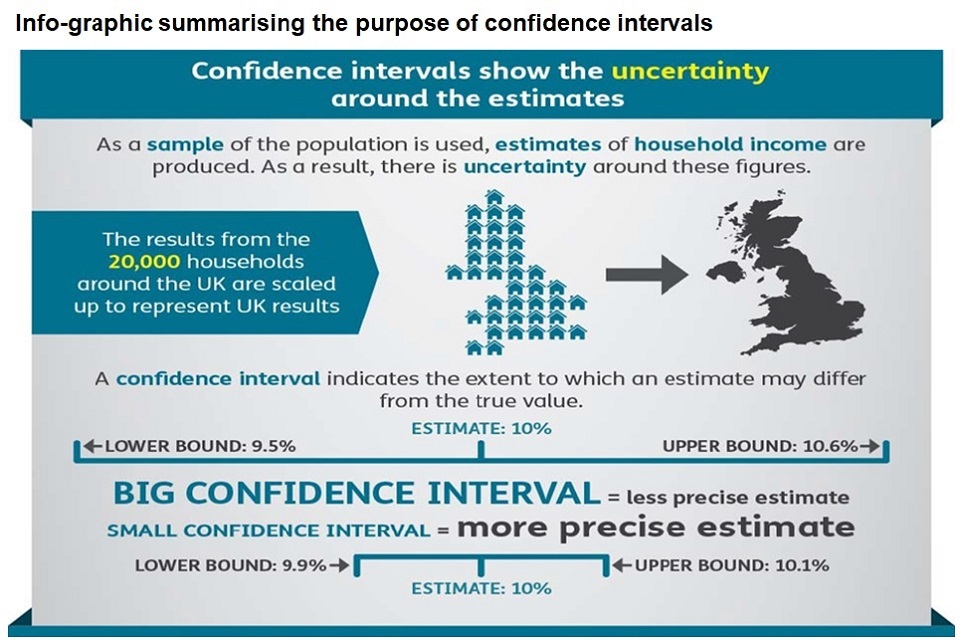 Info-graphic summarising the purpose of confidence intervals

Confidence intervals show the uncertainty around the estimates

As a sample of the population is used, estimates of household income are produced. As a result, there is uncertainty around these figures.

The results from the 20,000 households around the UK are scaled up to represent UK results

A confidence interval indicates the extent to which an estimate may differ from the true value.

ESTIMATE: 10%

←LOWER BOUND: 9.5%

UPPER BOUND: 10.6%→

BIG CONFIDENCE INTERVAL = less precise estimate

SMALL CONFIDENCE INTERVAL = more precise estimate

LOWER BOUND: 9.9%→

←UPPER BOUND: 10.1%

ESTIMATE: 10%