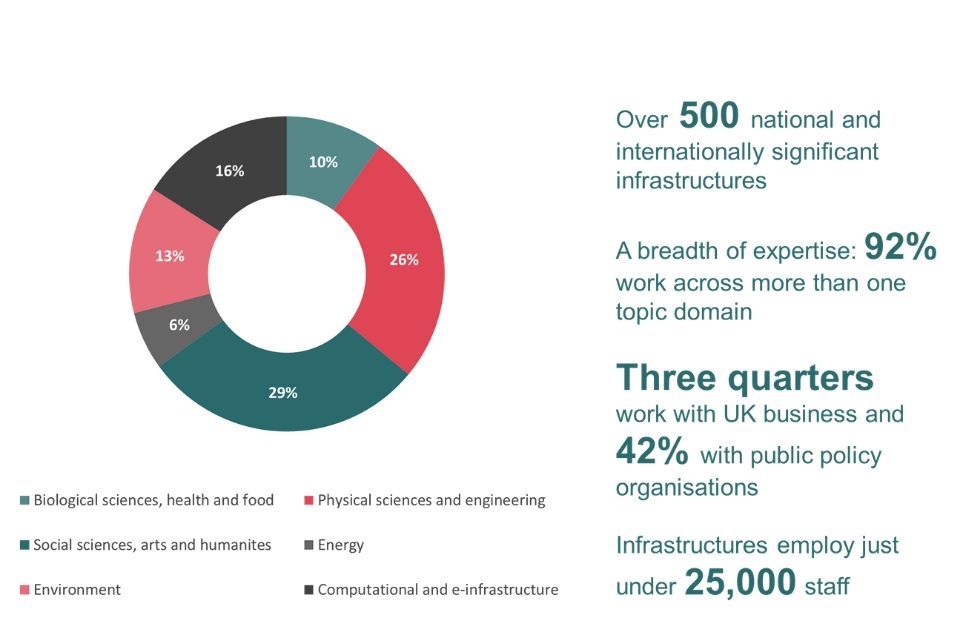 10%
26%
29%
6%
13%
16%

Biological sciences, health and food
Physical sciences and engineering
Social sciences, arts and humanites
Energy
Environment
Computational and e-infrastructure

Over 500 national and internationally significant infrastructures

A breadth of expertise: 92% work across more than one topic domain

Three quarters work with UK business and 42% with public policy organisations

Infrastructures employ just under 25,000 staff