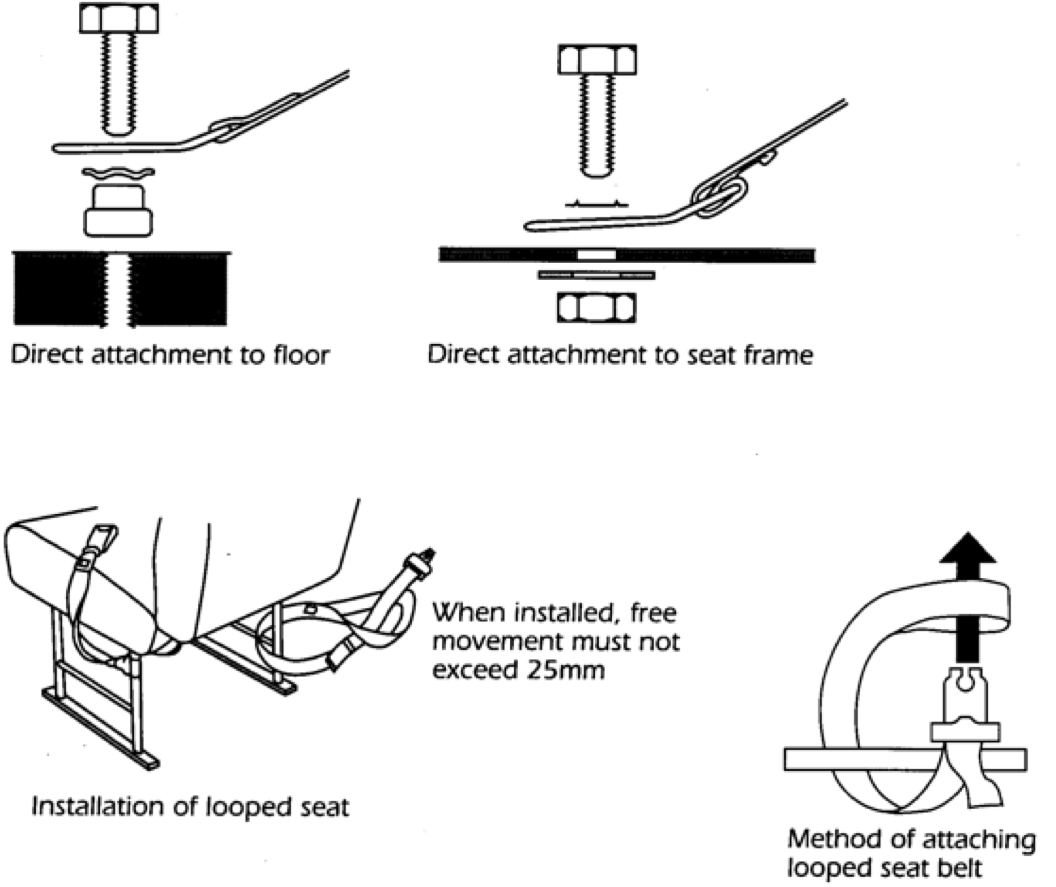 Direct attachment to floor

Direct attachment to seat frame

When installed, free movement must not exceed 25mm

Installation of looped seat

Method of attaching looped seat belt