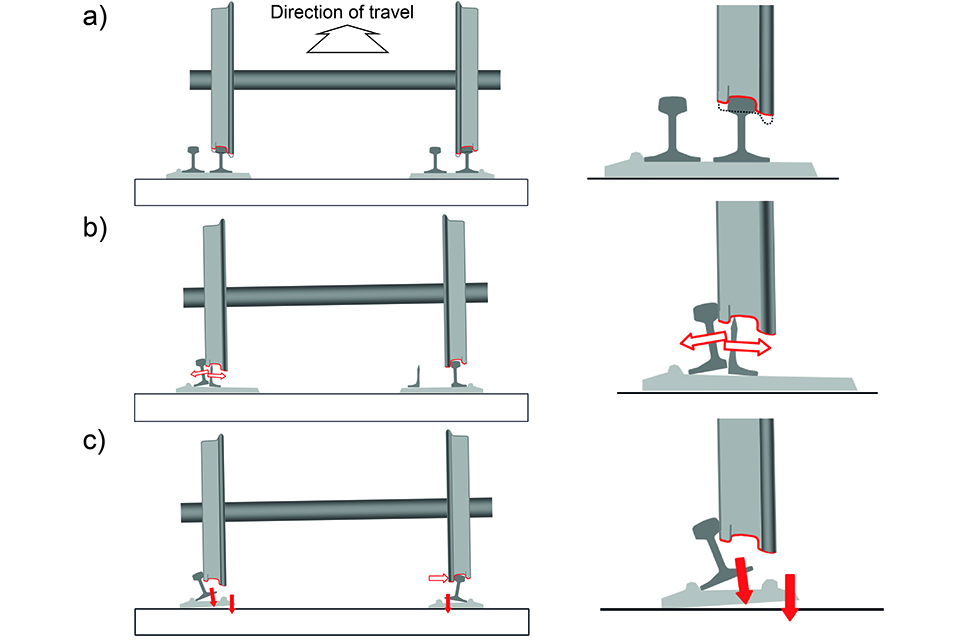 a)

Direction of travel

b)

c)