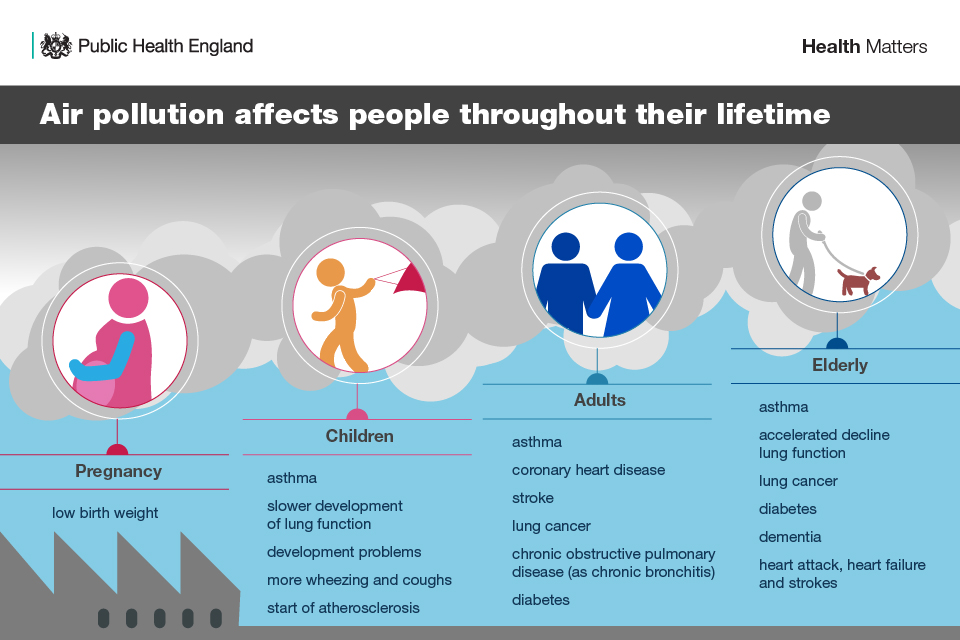 Public Health England

Health Matters

Air pollution affects people throughout their lifetime

Pregnancy

low birth weight

Children

asthma

slower development of lung function

development problems

more wheezing and coughs

start of atherosclerosis

Adults

asthma

coronary heart disease

stroke

lung cancer

chronic obstructive pulmonary disease (as chronic bronchitis)

diabetes

Elderly

asthma

accelerated decline lung function

lung cancer

diabetes

dementia

heart attack, heart failure and strokes