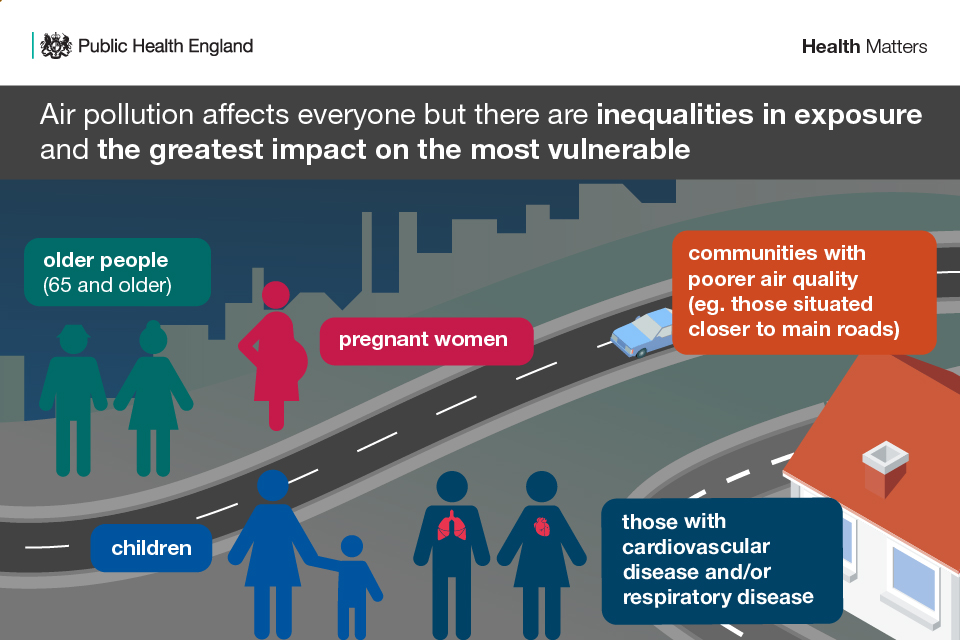 Public Health England

Health Matters

Air pollution affects everyone but there are inequalities in exposure and the greatest impact on the most vulnerable

older people (65 and older)

pregnant women

communities with poorer air quality (eg. those situated closer to main roads)

children

those with cardiovascular disease and/or respiratory disease