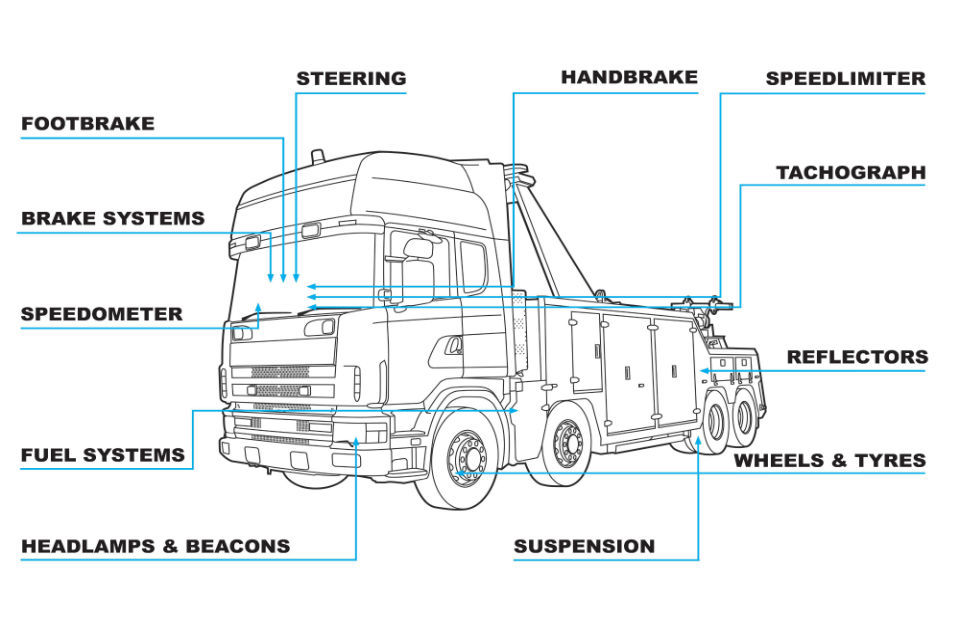 STEERING

HANDBRAKE

SPEEDLIMITER

FOOTBRAKE

TACHOGRAPH

BRAKE SYSTEMS

SPEEDOMETER

REFLECTORS

FUEL SYSTEMS

WHEELS & TYRES

HEADLAMPS & BEACONS

SUSPENSION