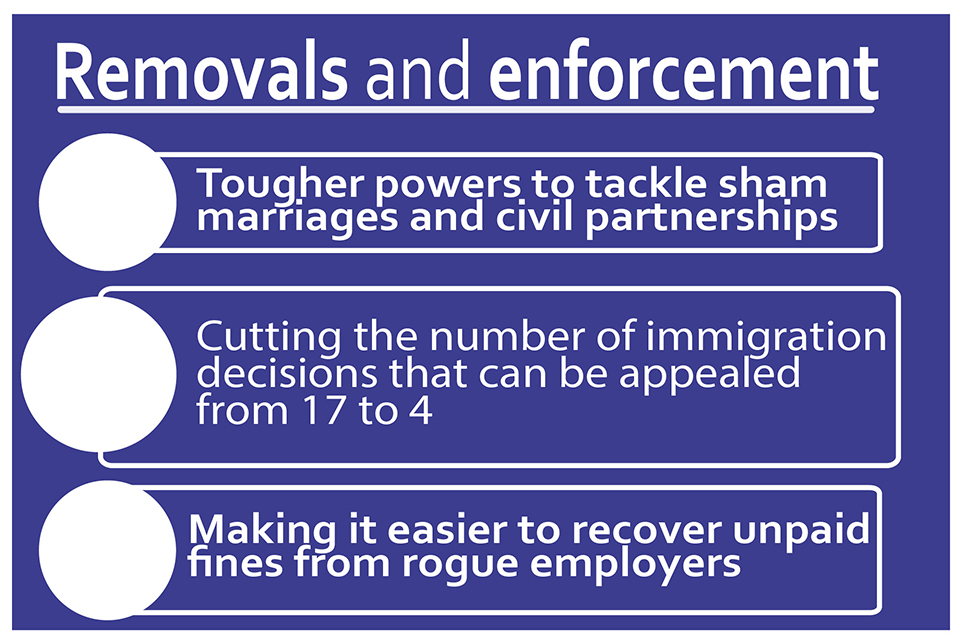 Removals and enforcement

Tougher powers to tackle sham marriages and civil partnerships

Cutting the number of immigration decisions that can be appealed from 17 to 4

Making it easier to recover unpaid fines from rogue employers