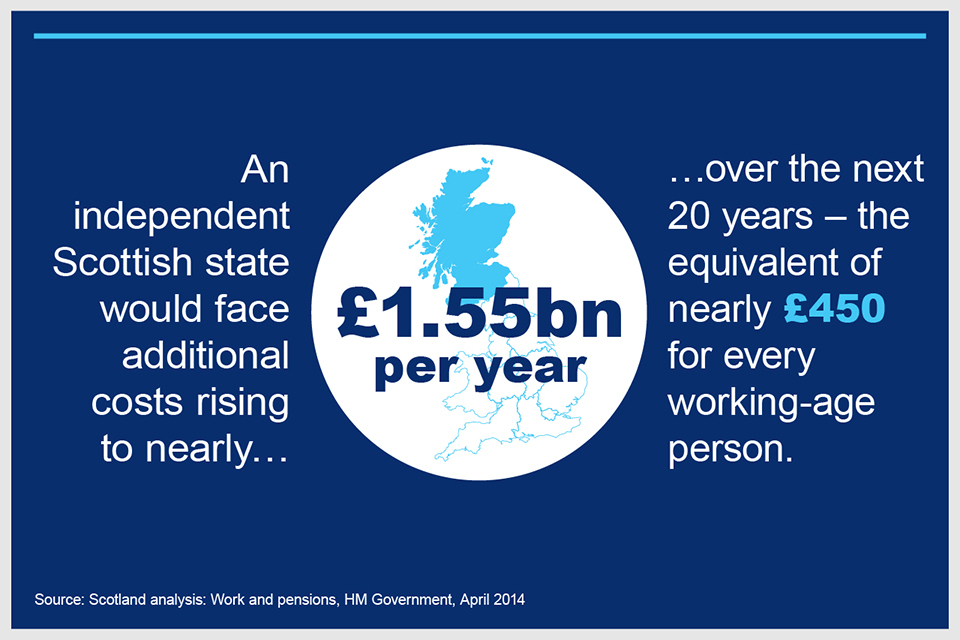 An independent Scottish state would face additional costs rising to nearly…

£1.55bn per year

…over the next 20 years – the equivalent of nearly £450 for every working-age person.

Source: Scotland analysis: Work and pensions, HM Government, April 2014