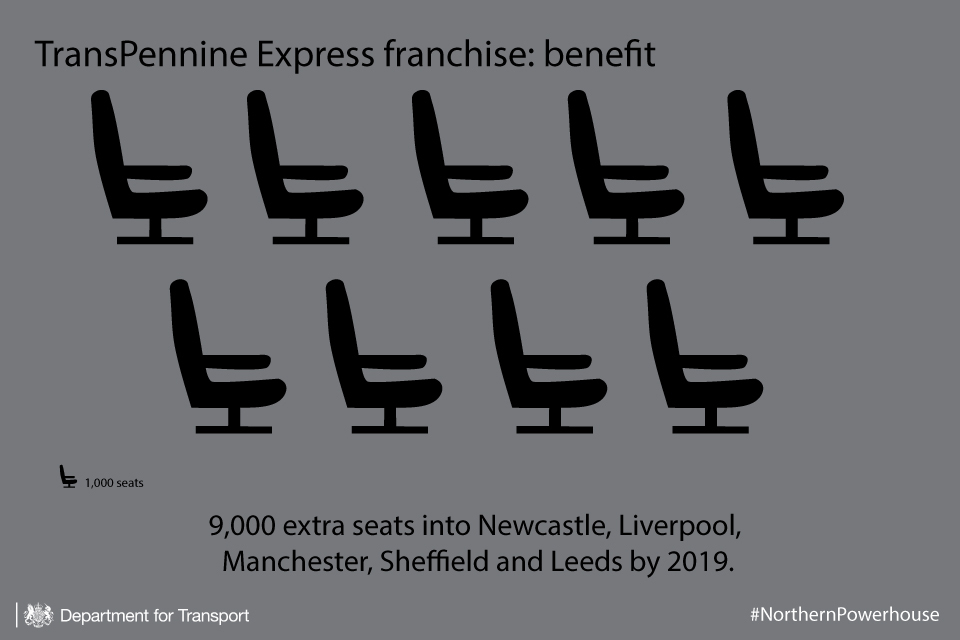 TransPennine Express franchise: benefit

1,000 seats

9,000 extra seats into Newcastle, Liverpool, Manchester, Sheffield and Leeds by 2019.

Department for Transport

#NorthernPowerhouse